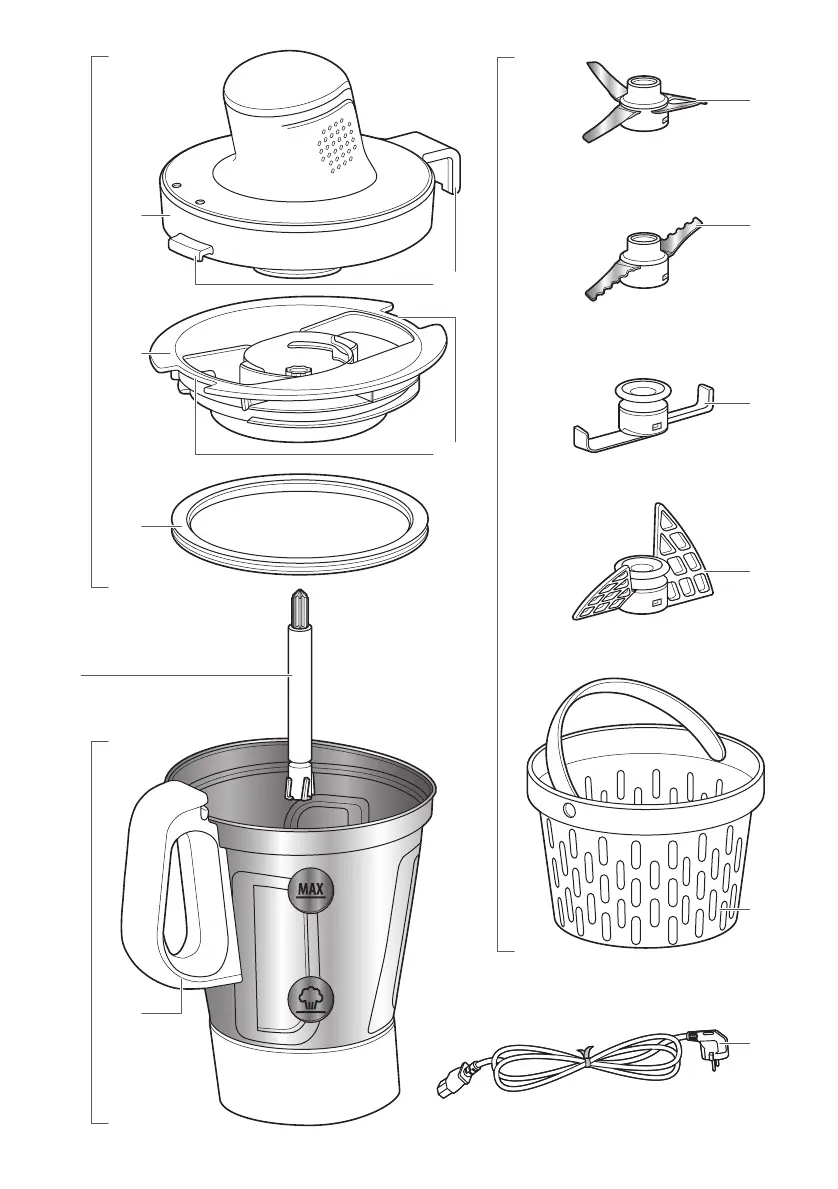 MAX