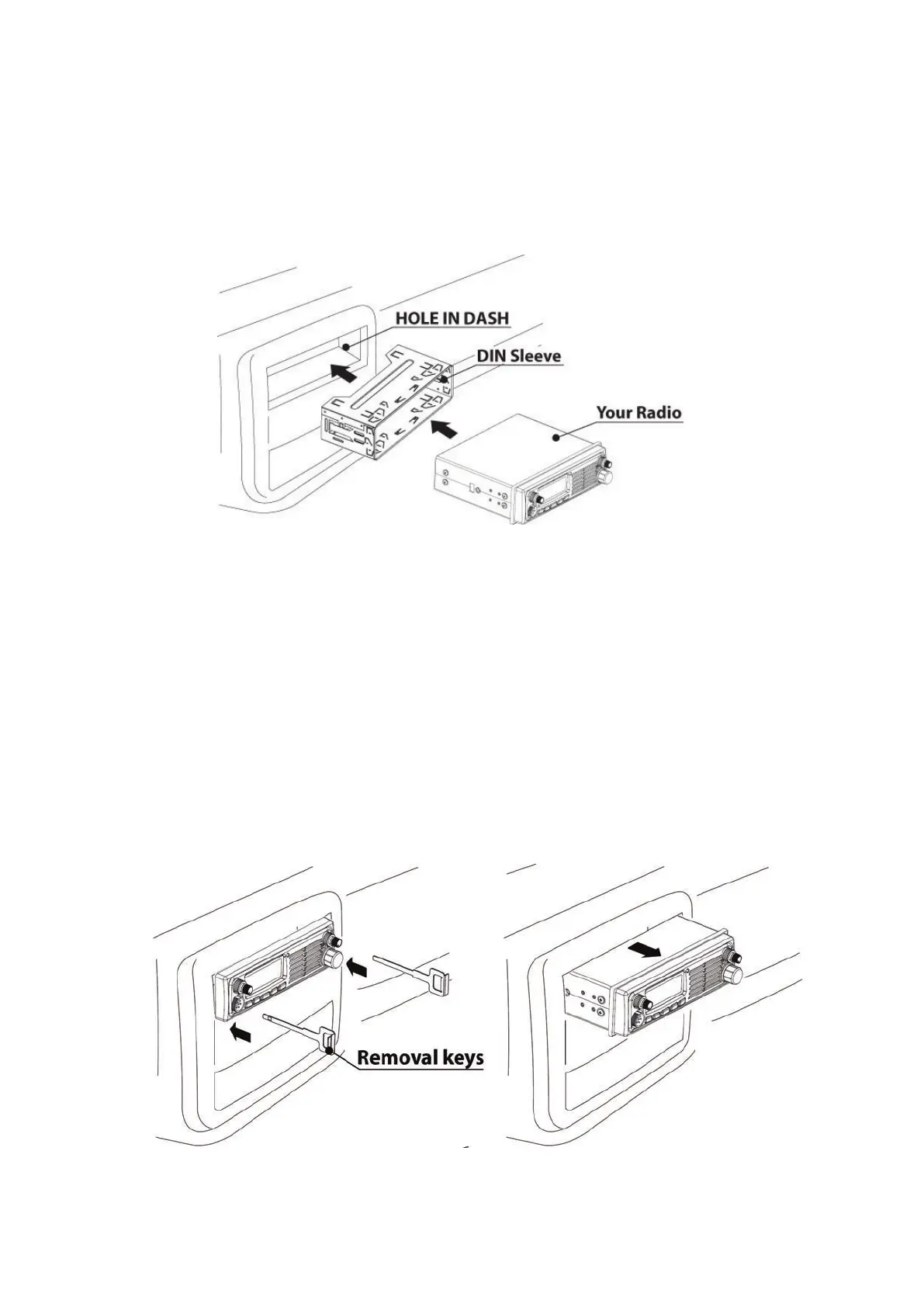 HOLE IN DASH

DIN Sleeve

Your Radio

Removal keys