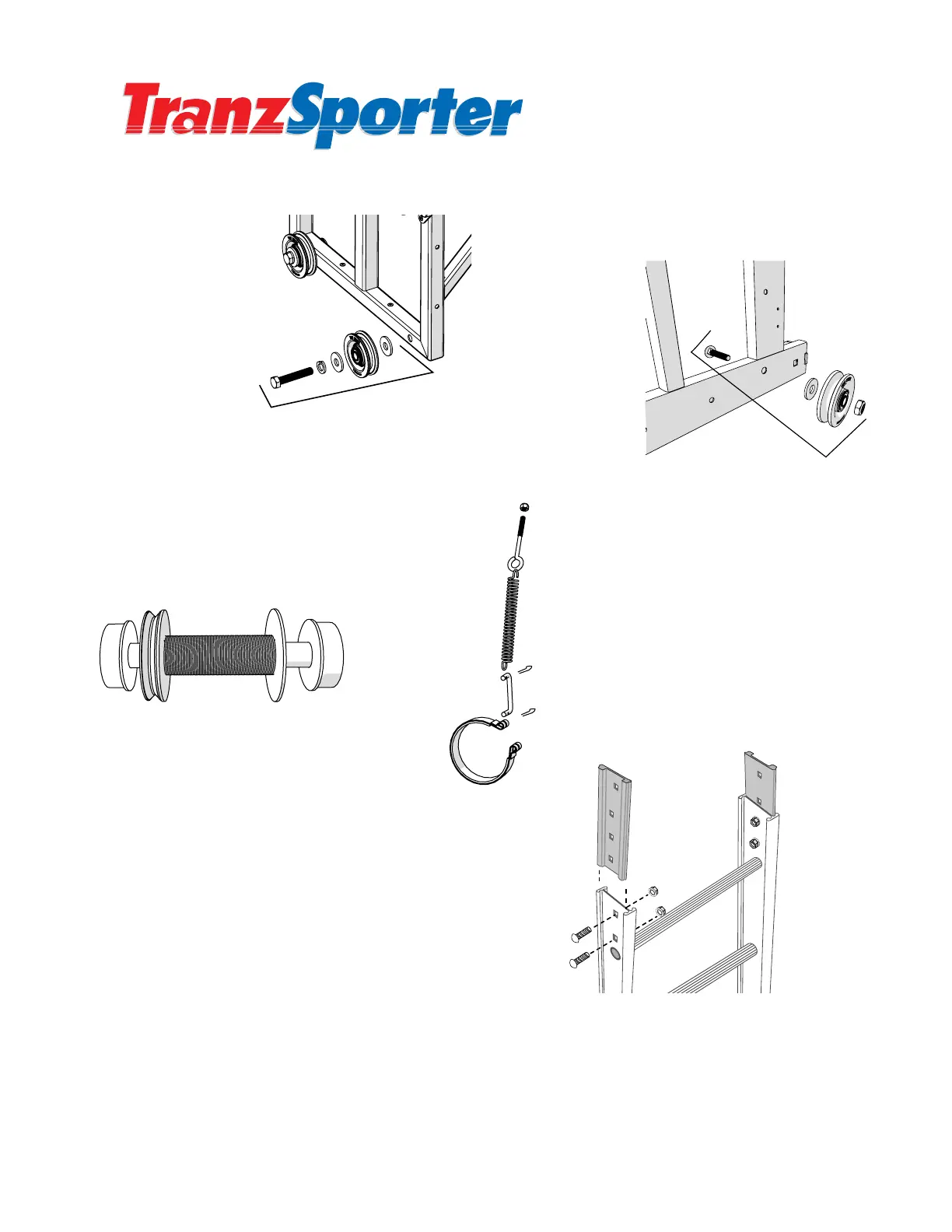 TranzSporter