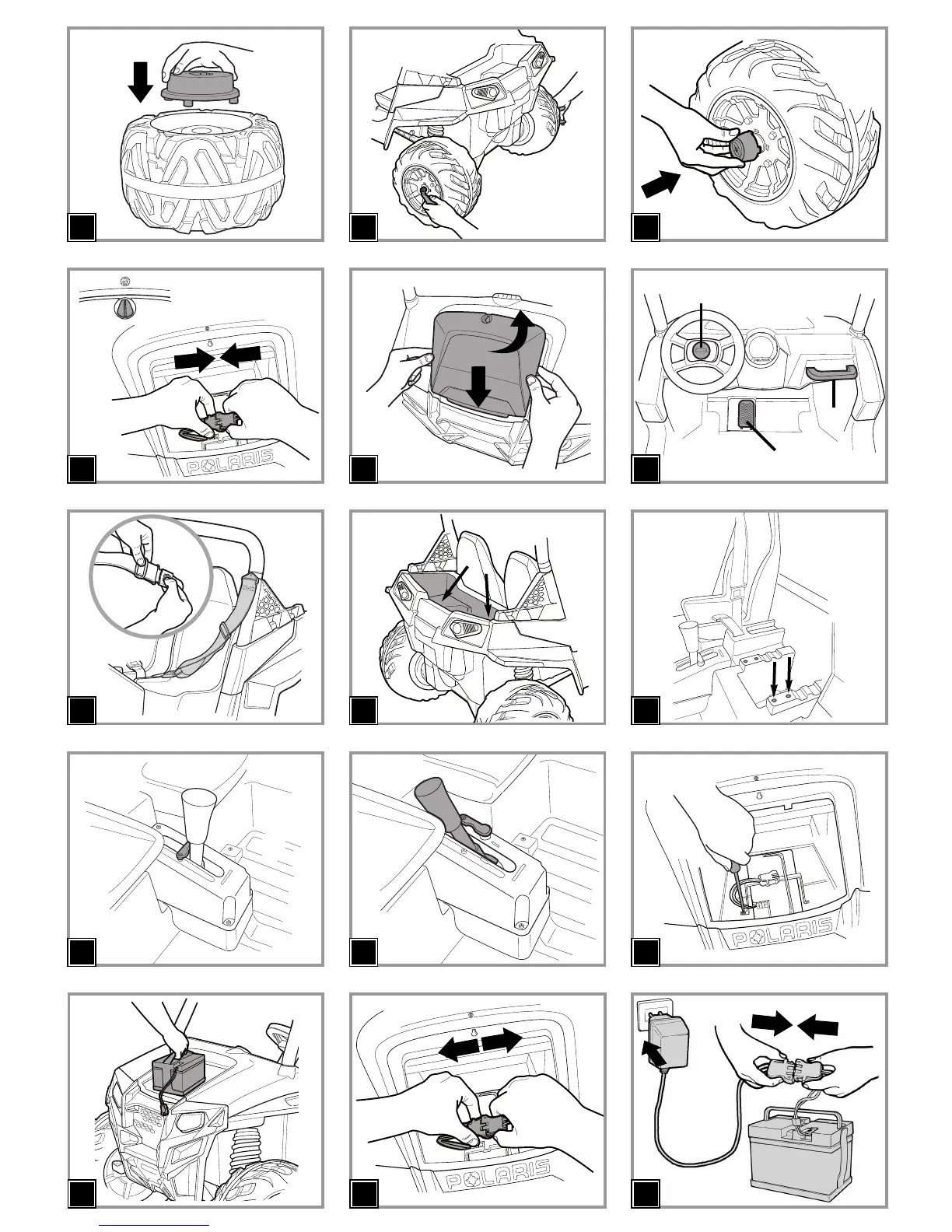 POLARIS

POLARIS

POLARIS