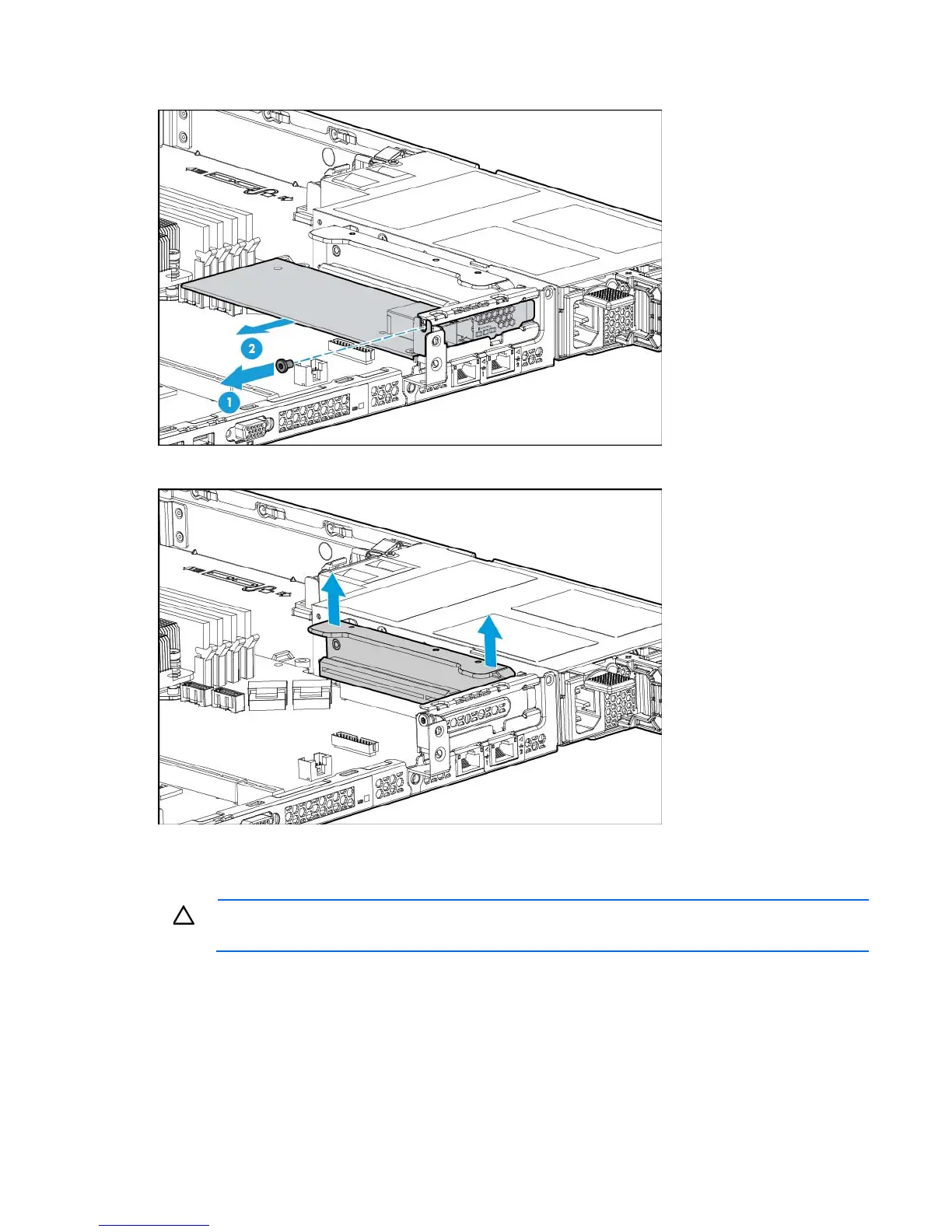 2

1