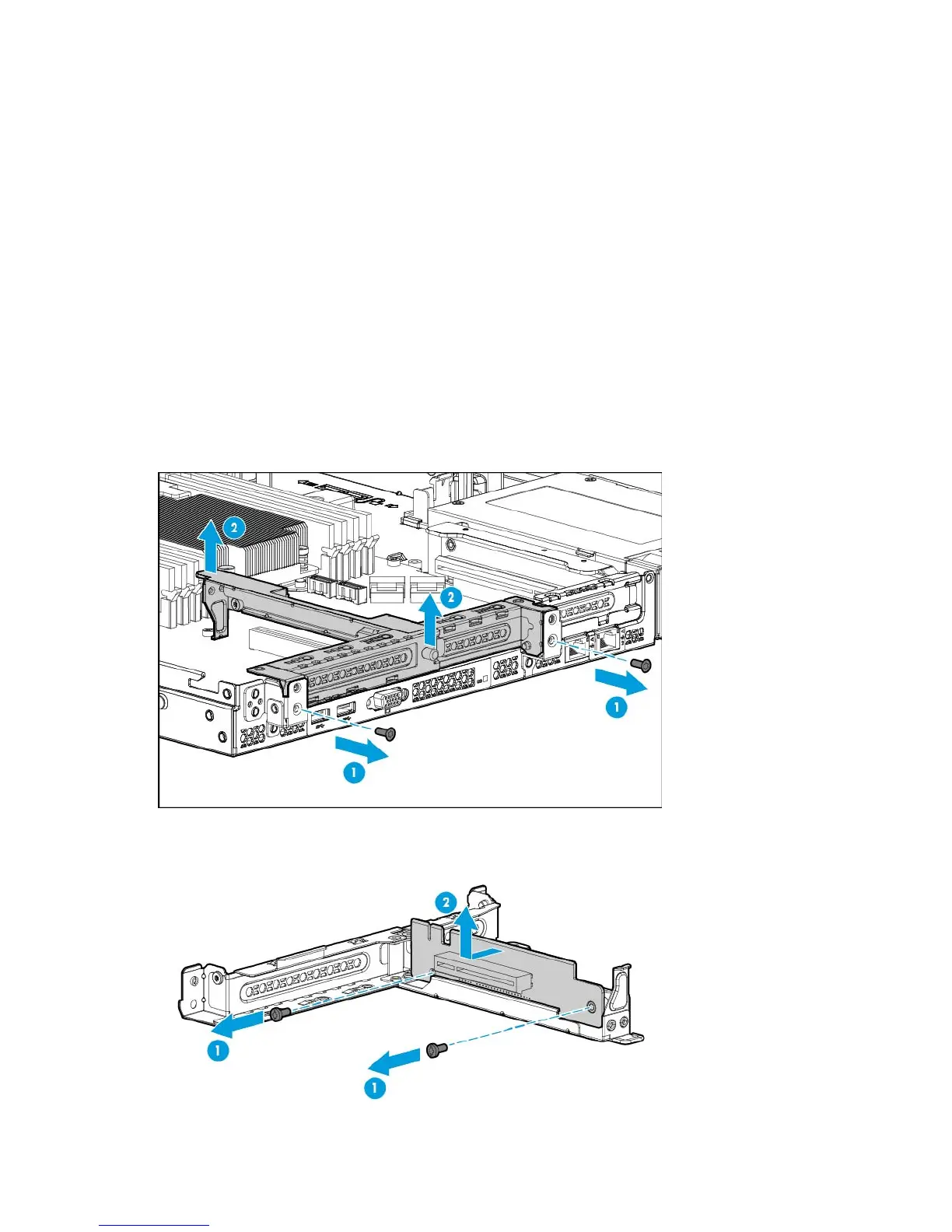 2

2

1

1

2

1

1