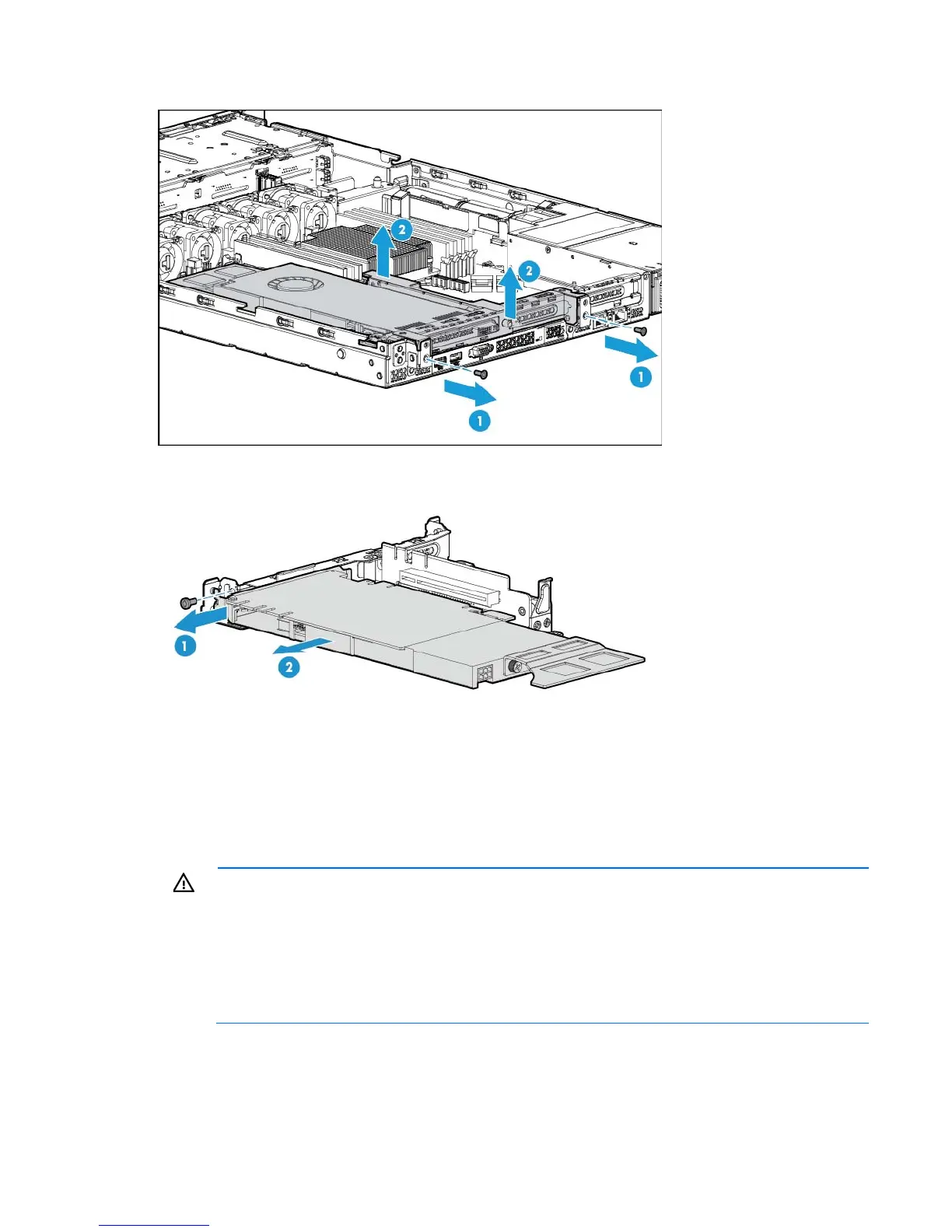 2

2

1

1

1

2