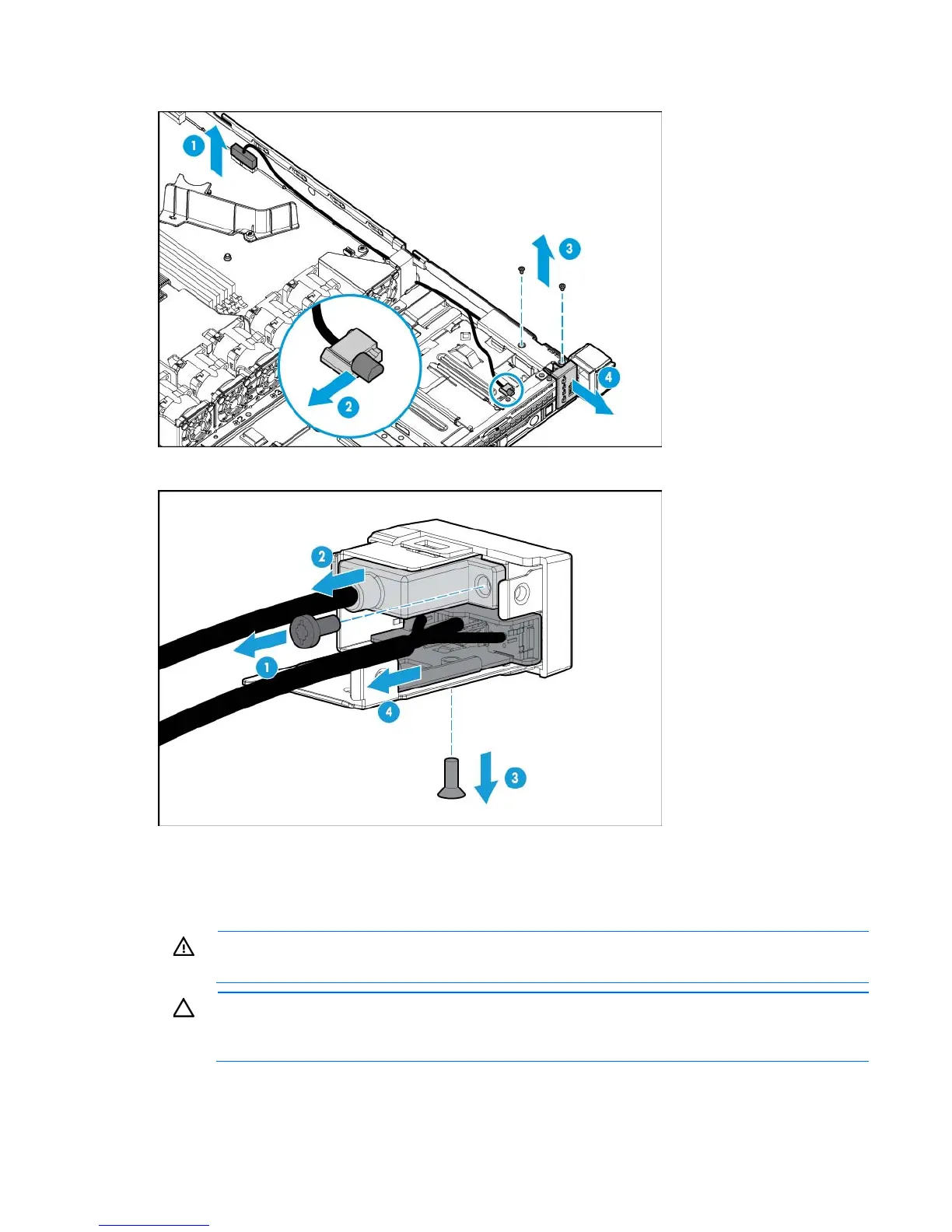 1

3

2

4

2

1

4

3