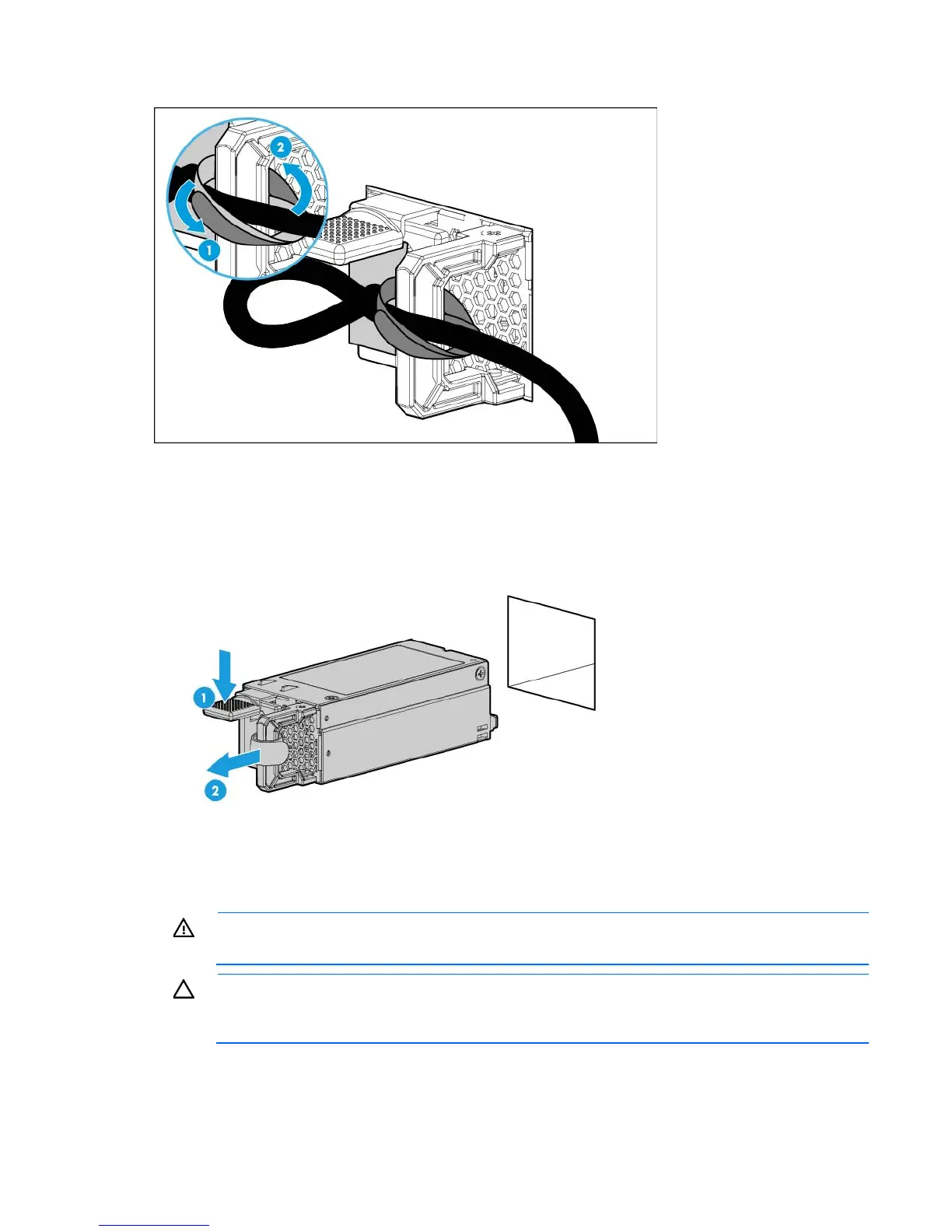 2

1

1

2