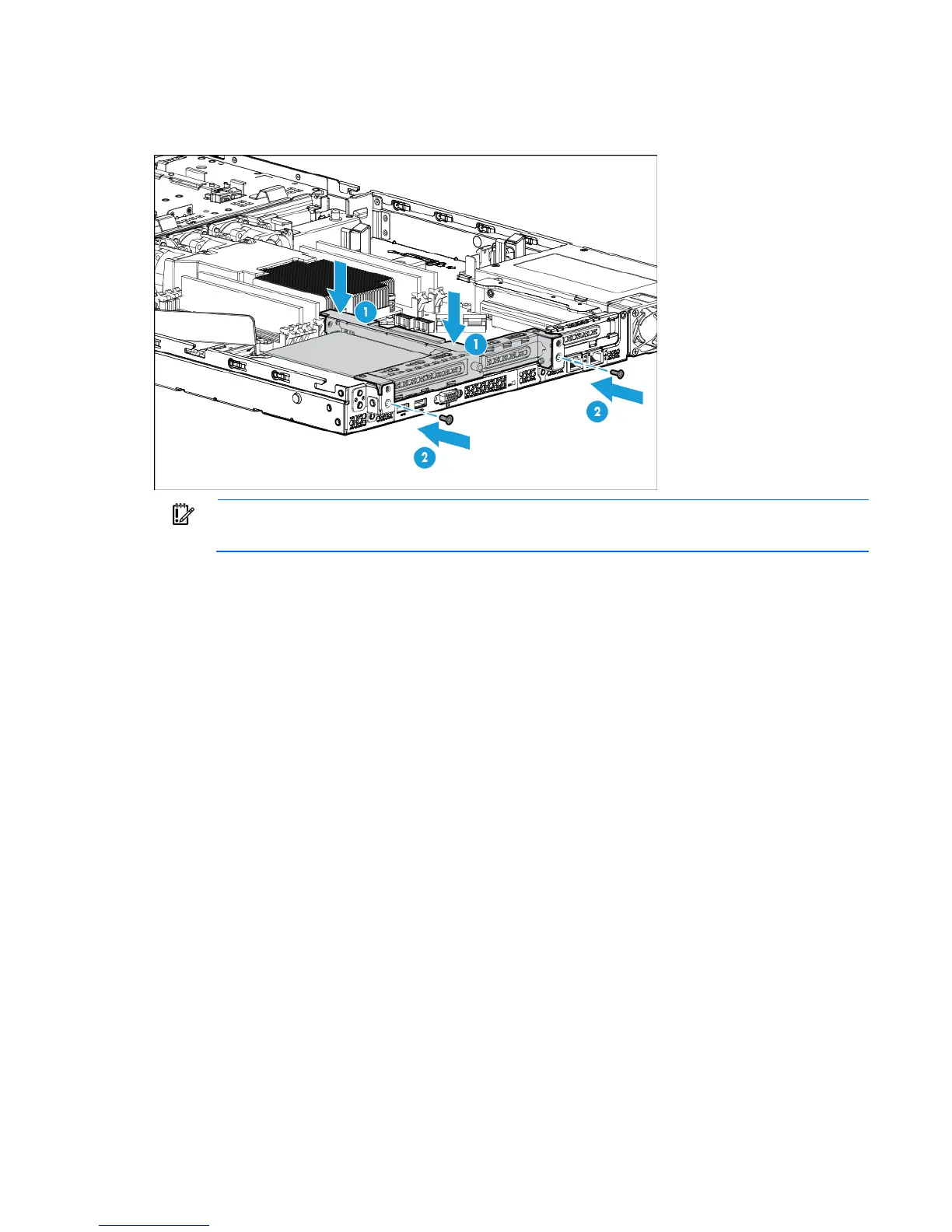 1

1

2

2