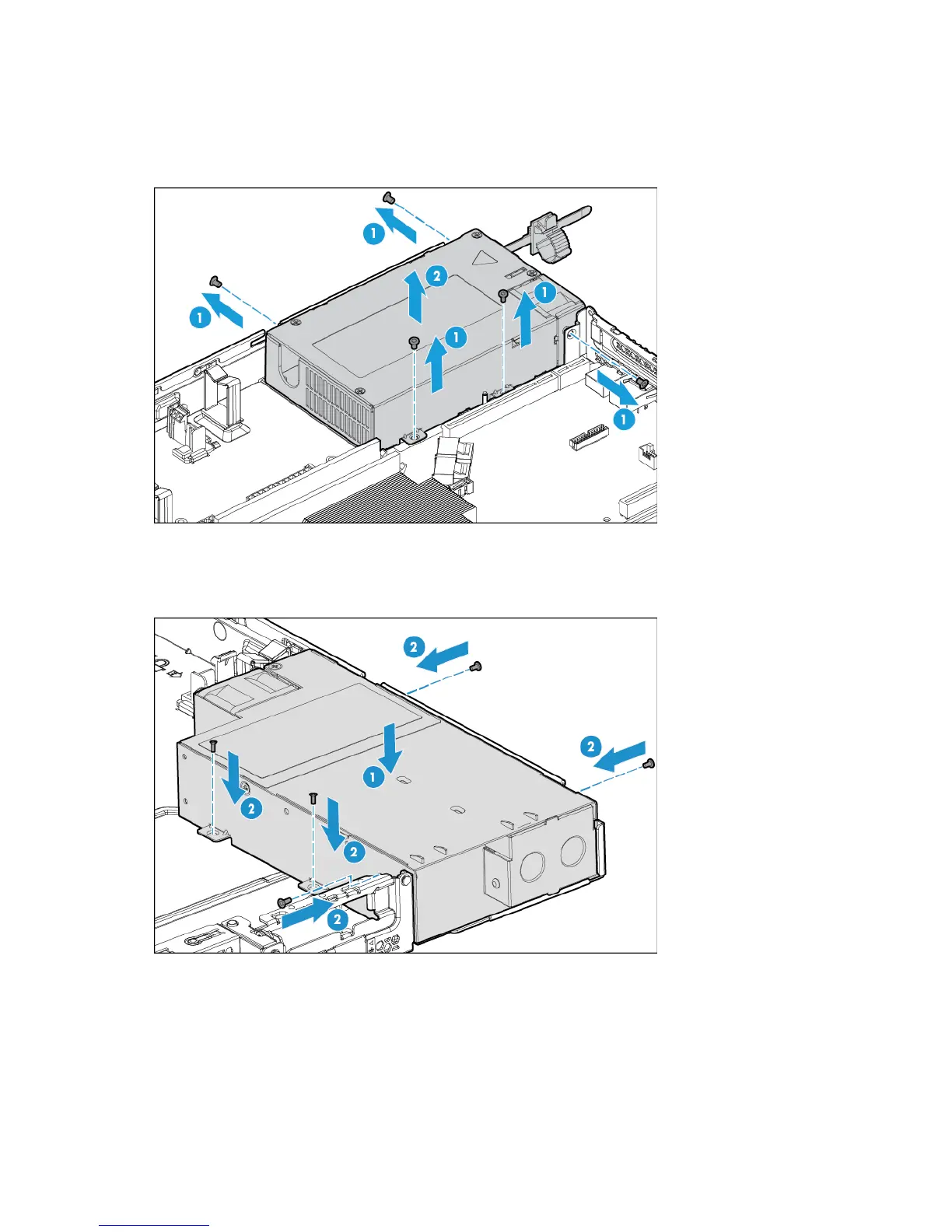 1
1
2
1
1
1

2
2
1
2
2
2