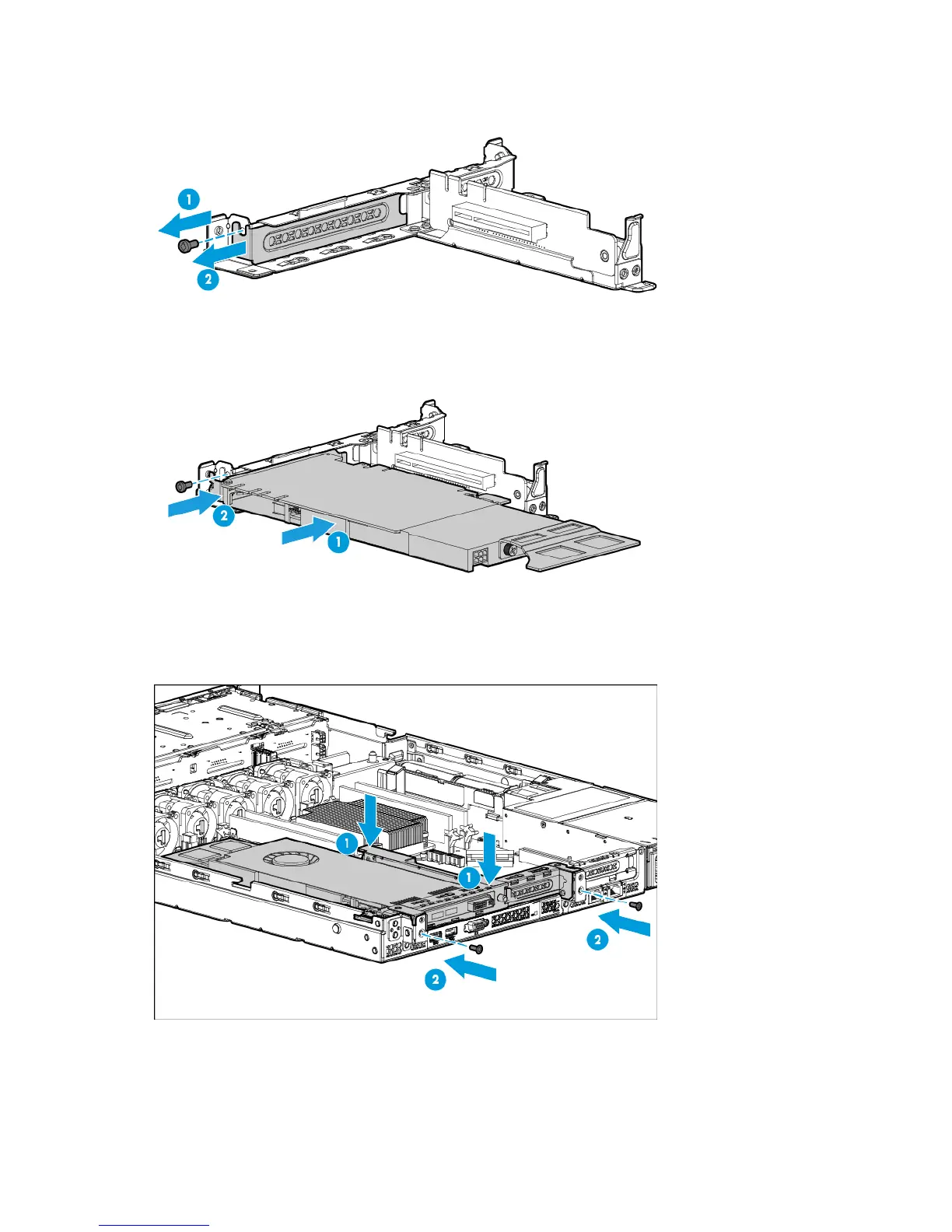 1
2

2
1

1
1
2
2