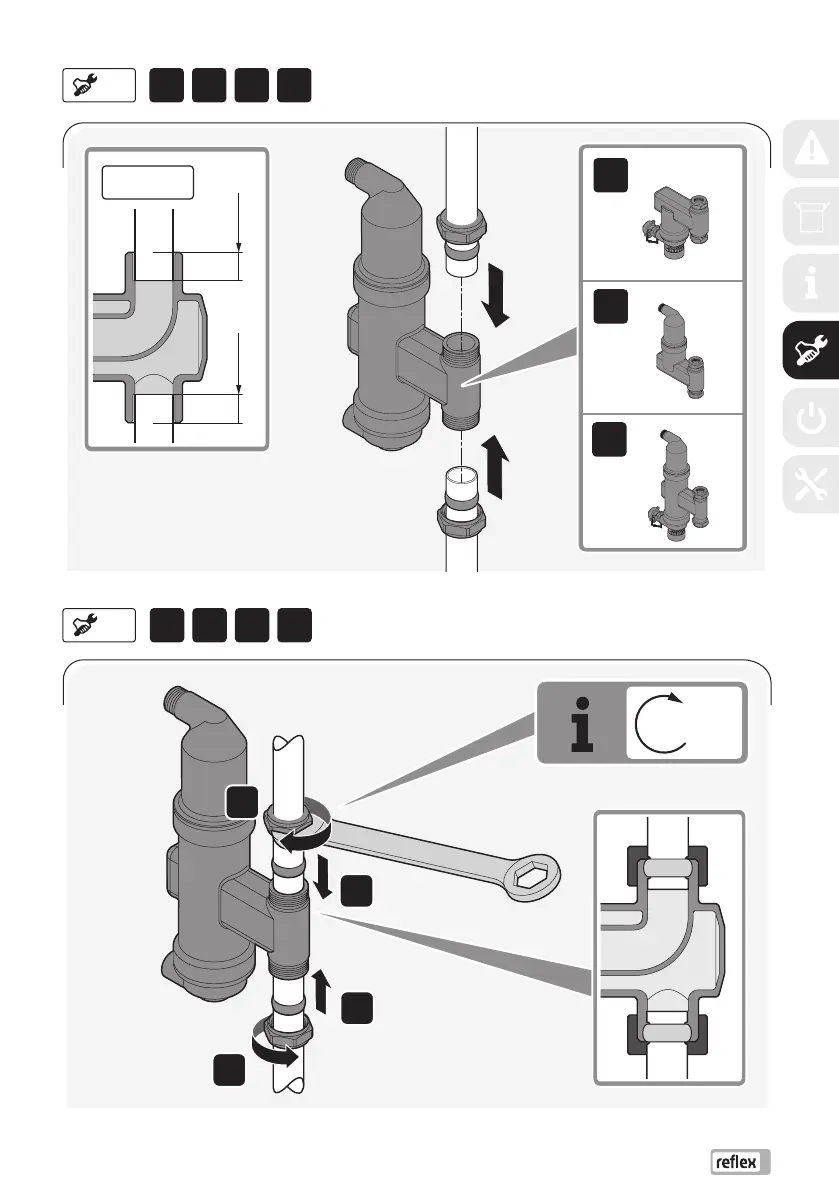 reflex