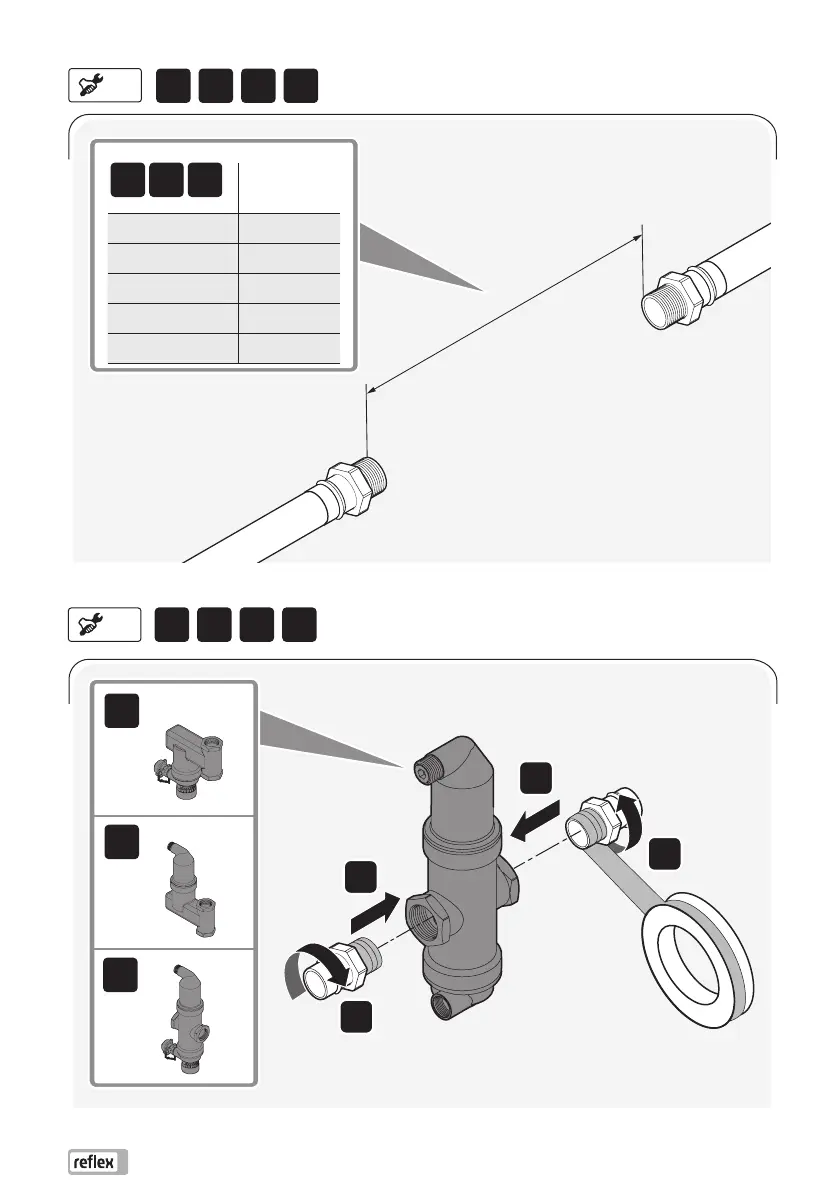 reflex