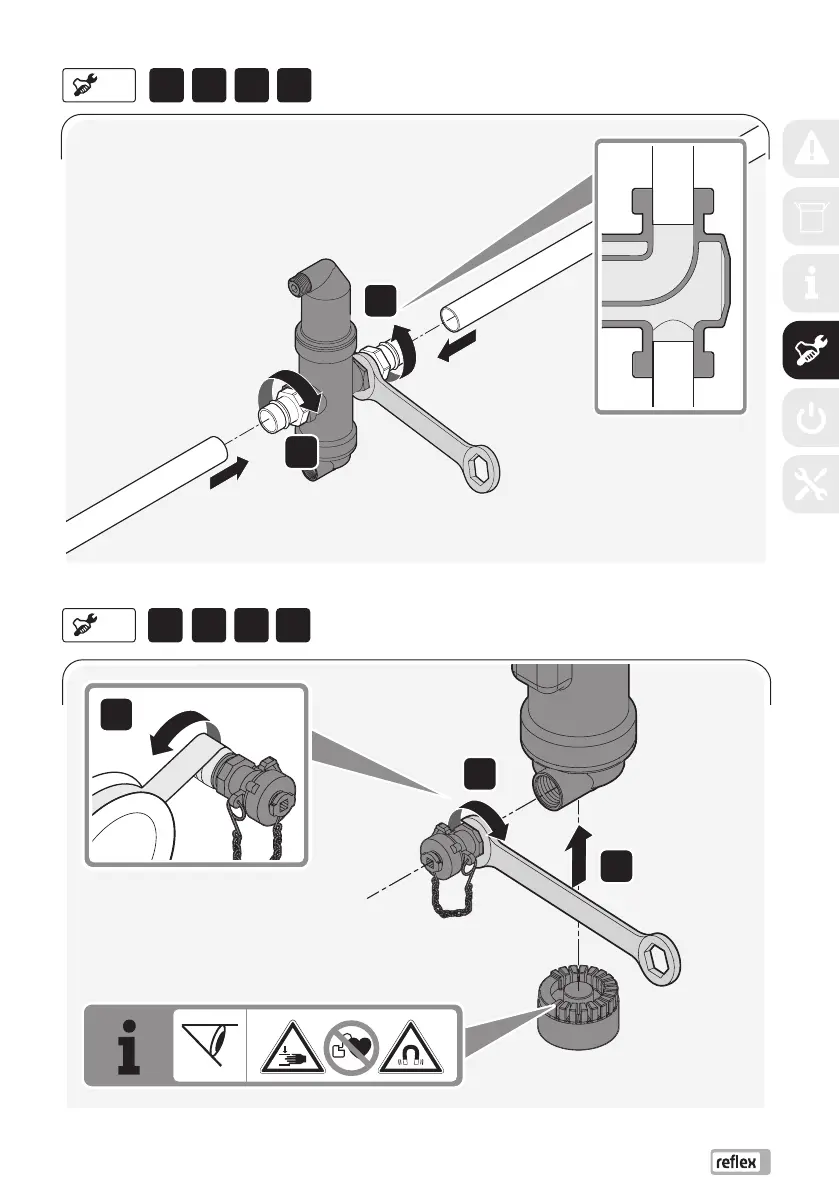 reflex