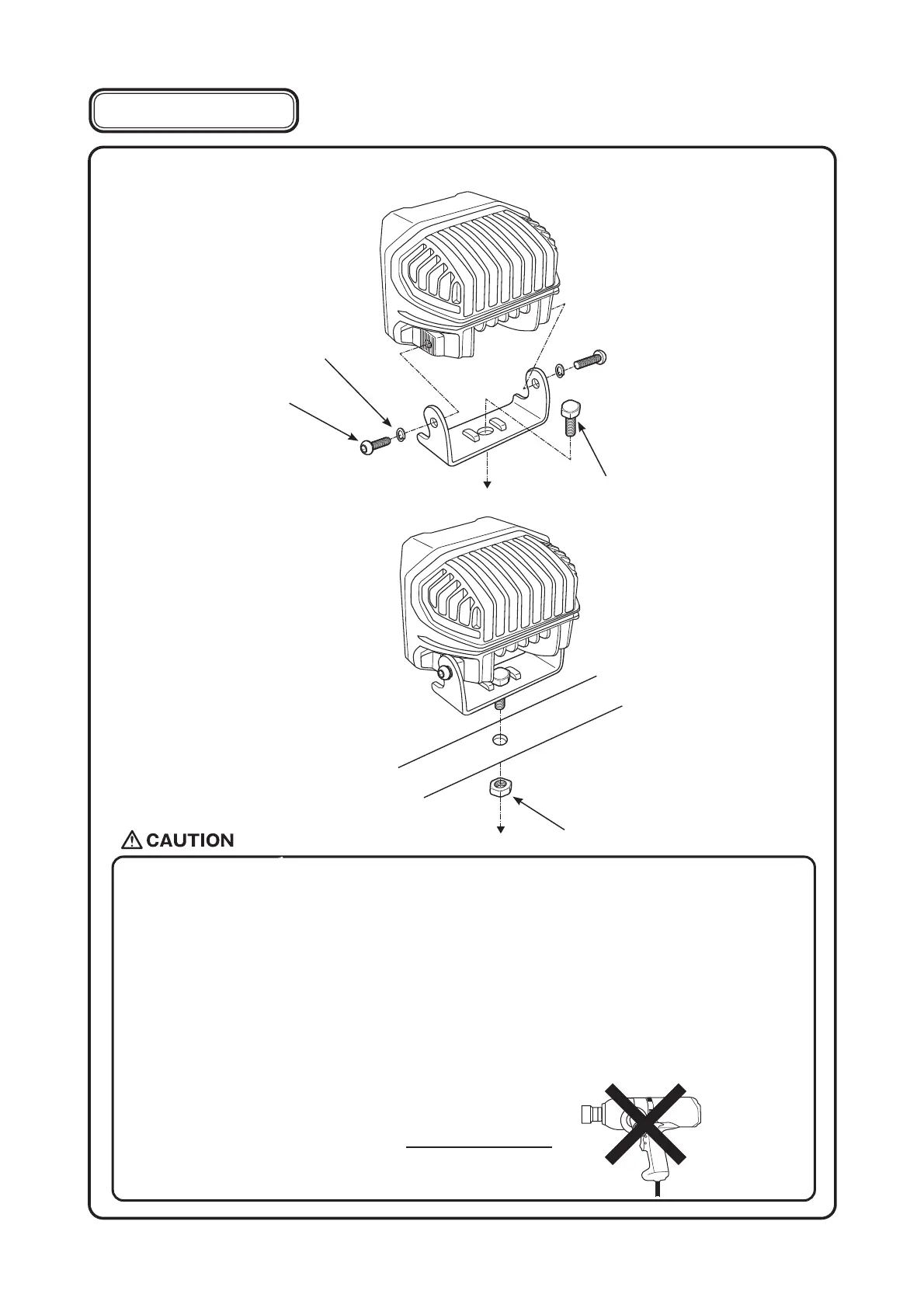 CAUTION