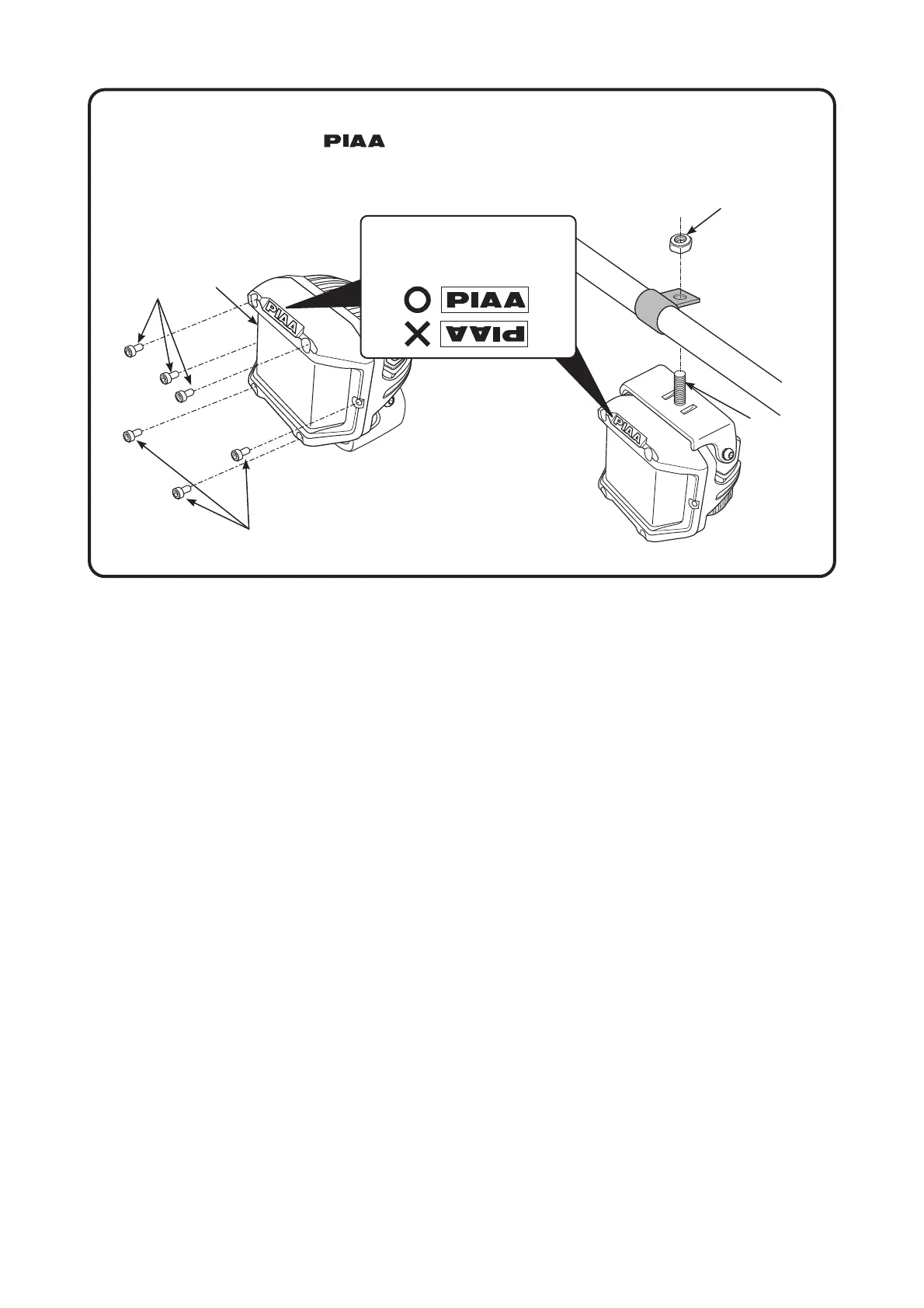 PIAA

PIAA

PIAA

PIAA

PIAA