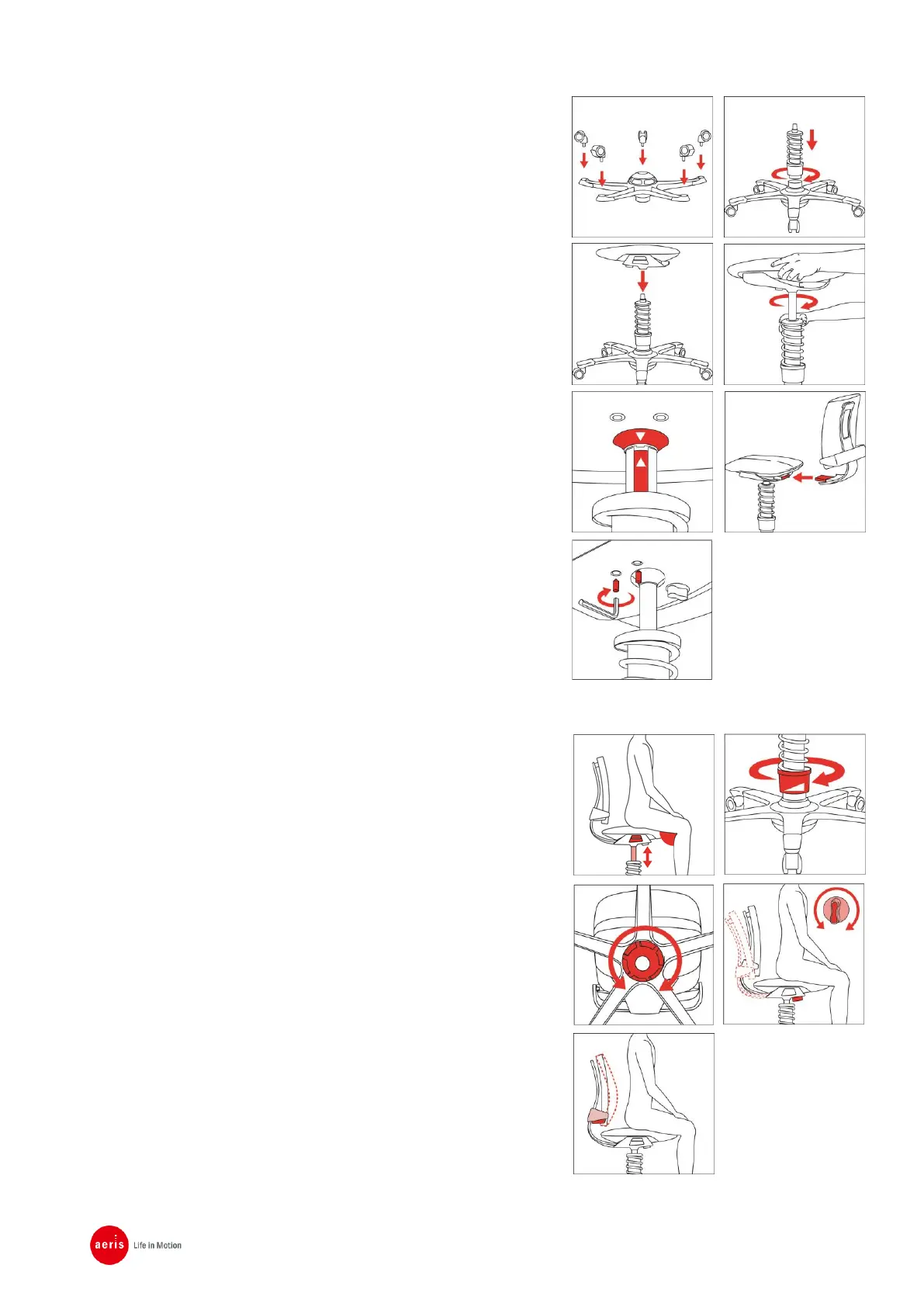 aeris Life in Motion