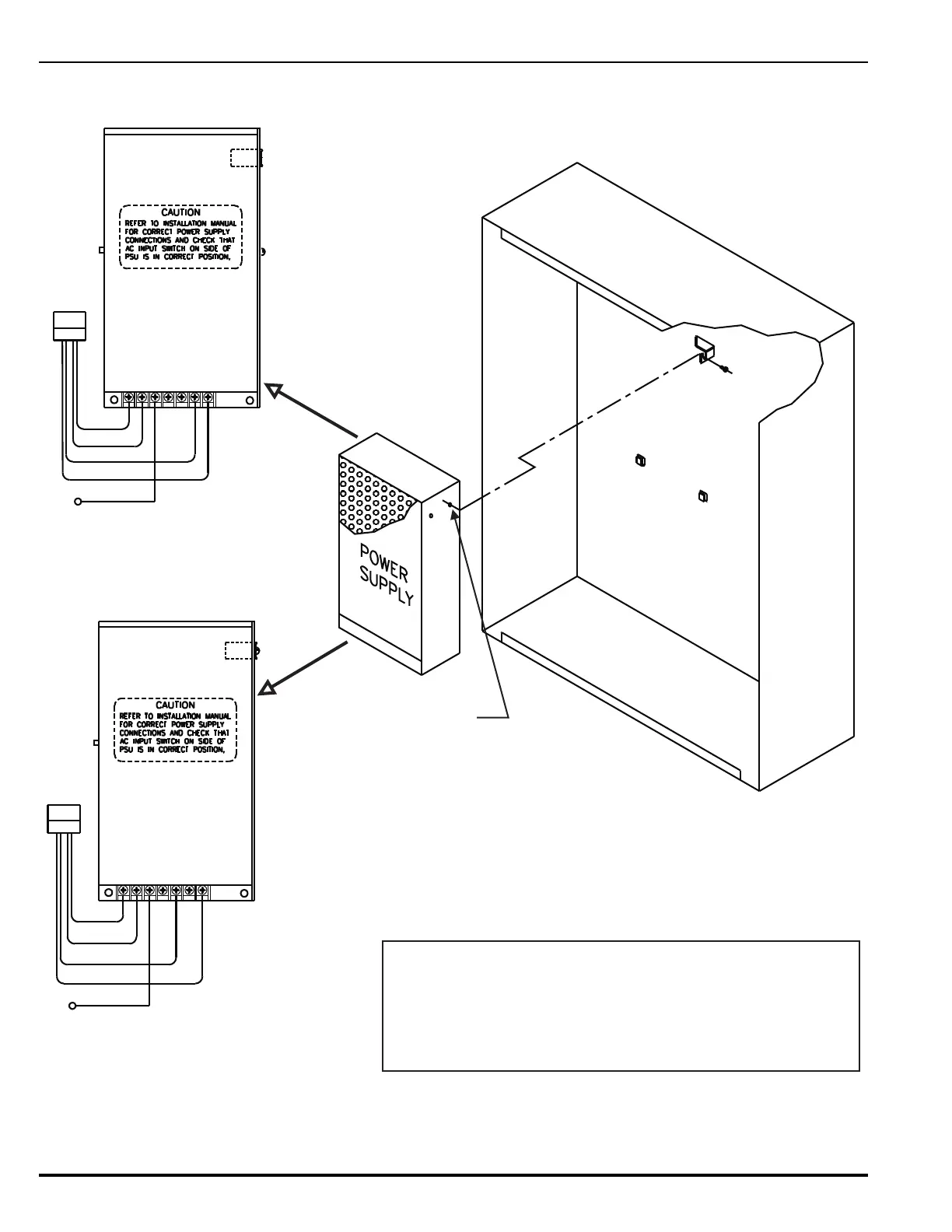 CAUTION
REFER TO INSTALLATION MANUAL FOR CORRECT POWER SUPPLY CONNECTIONS AND CHECK THAT AC INPUT SWITCH ON SIDE OF PSU IS IN CORRECT POSITION,

POWER SUPPLY

CAUTION
REFER TO INSTALLATION MANUAL FOR CORRECT POWER SUPPLY CONNECTIONS AND CHECK THAT AC INPUT SWITCH ON SIDE OF PSU IS IN CORRECT POSITION,