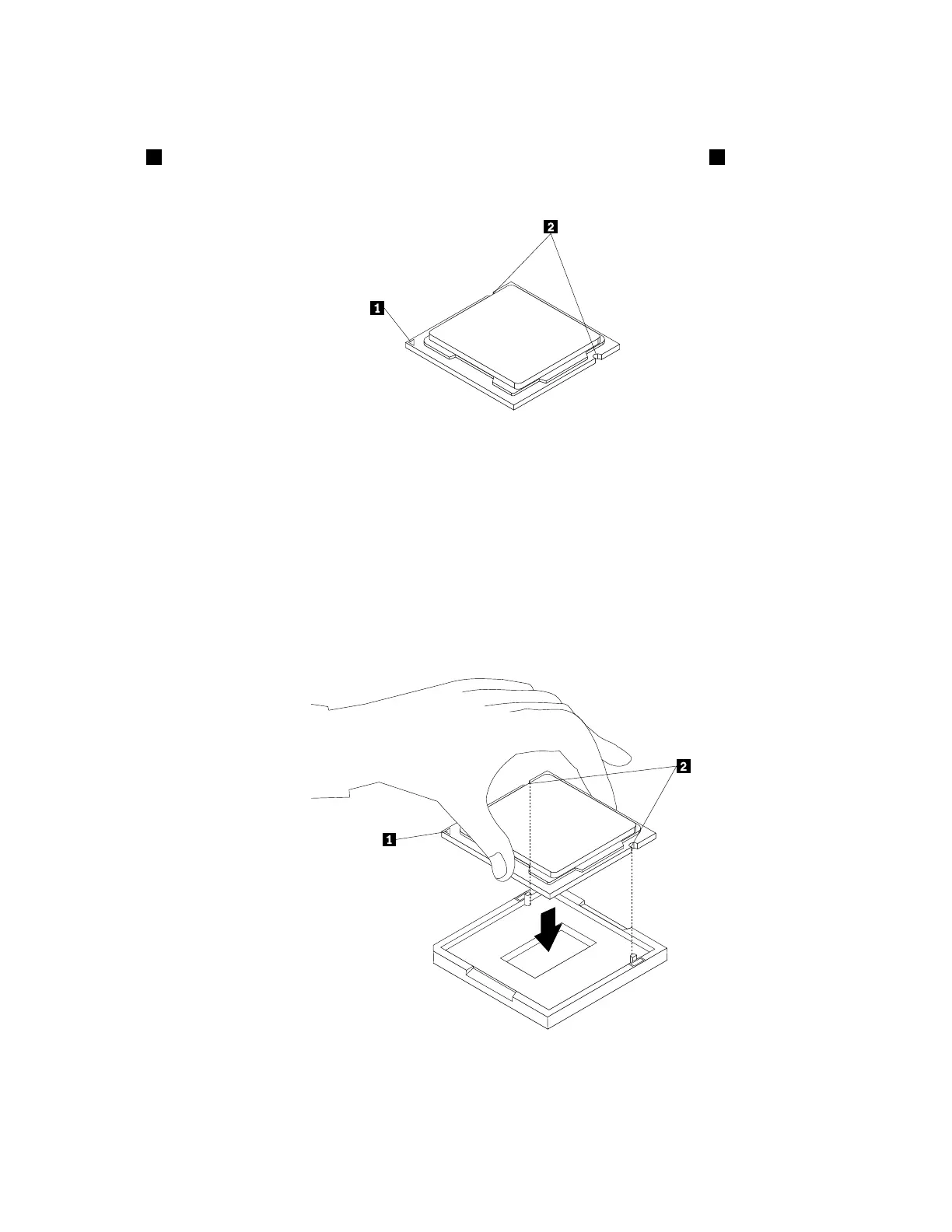 2

1

2

1