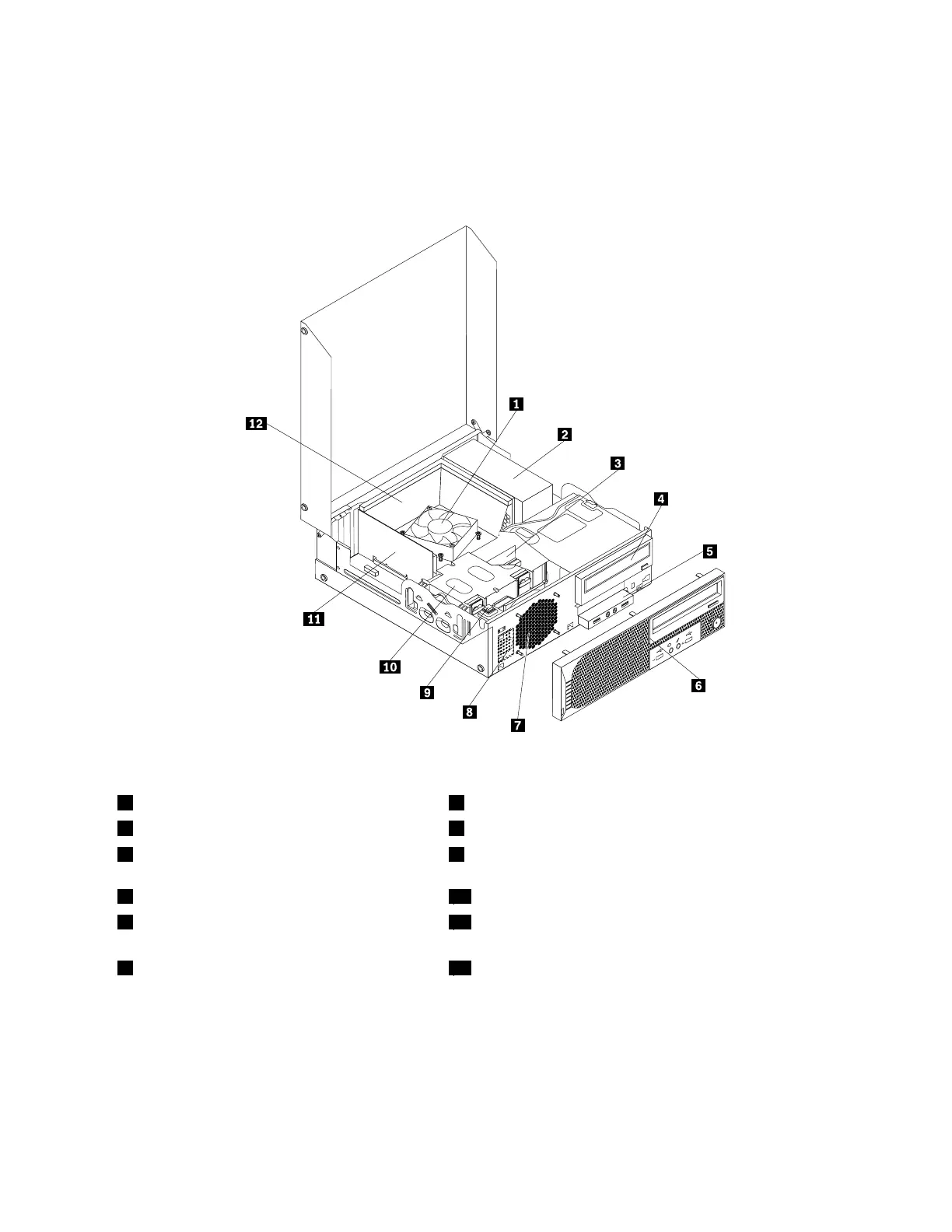 1
2
3
4
5
6
7
8
9
10
11
12