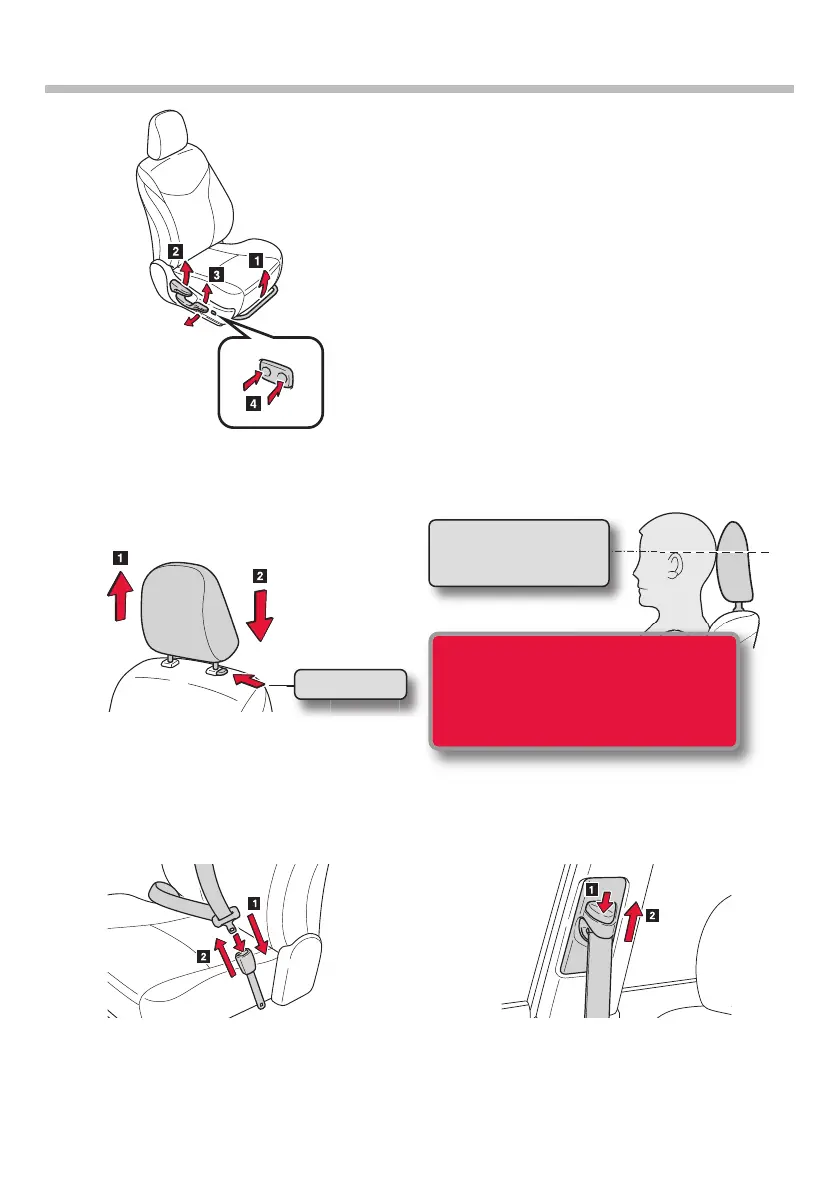 2
3
1
4

1
2

1
2

1
2