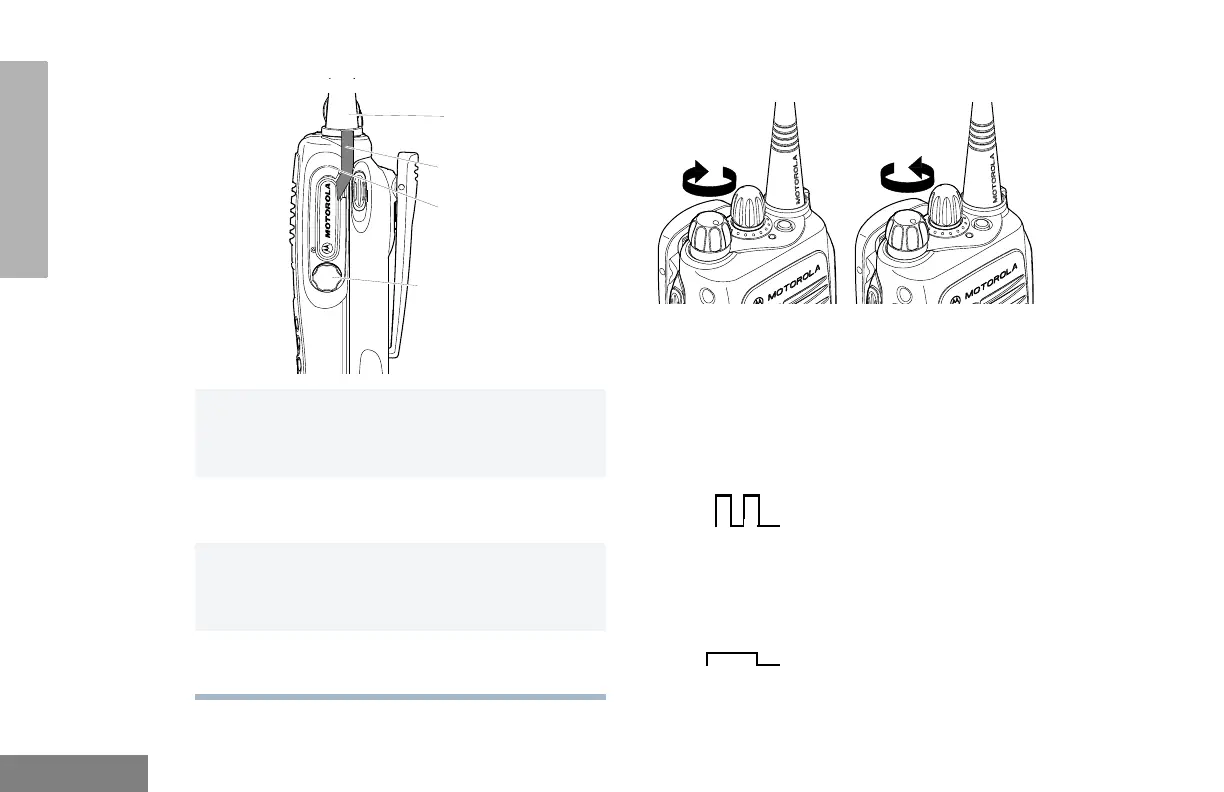 MOTOROLA

MOTOROLA

MOTOROLA

MOTOROLA

MOTOROLA