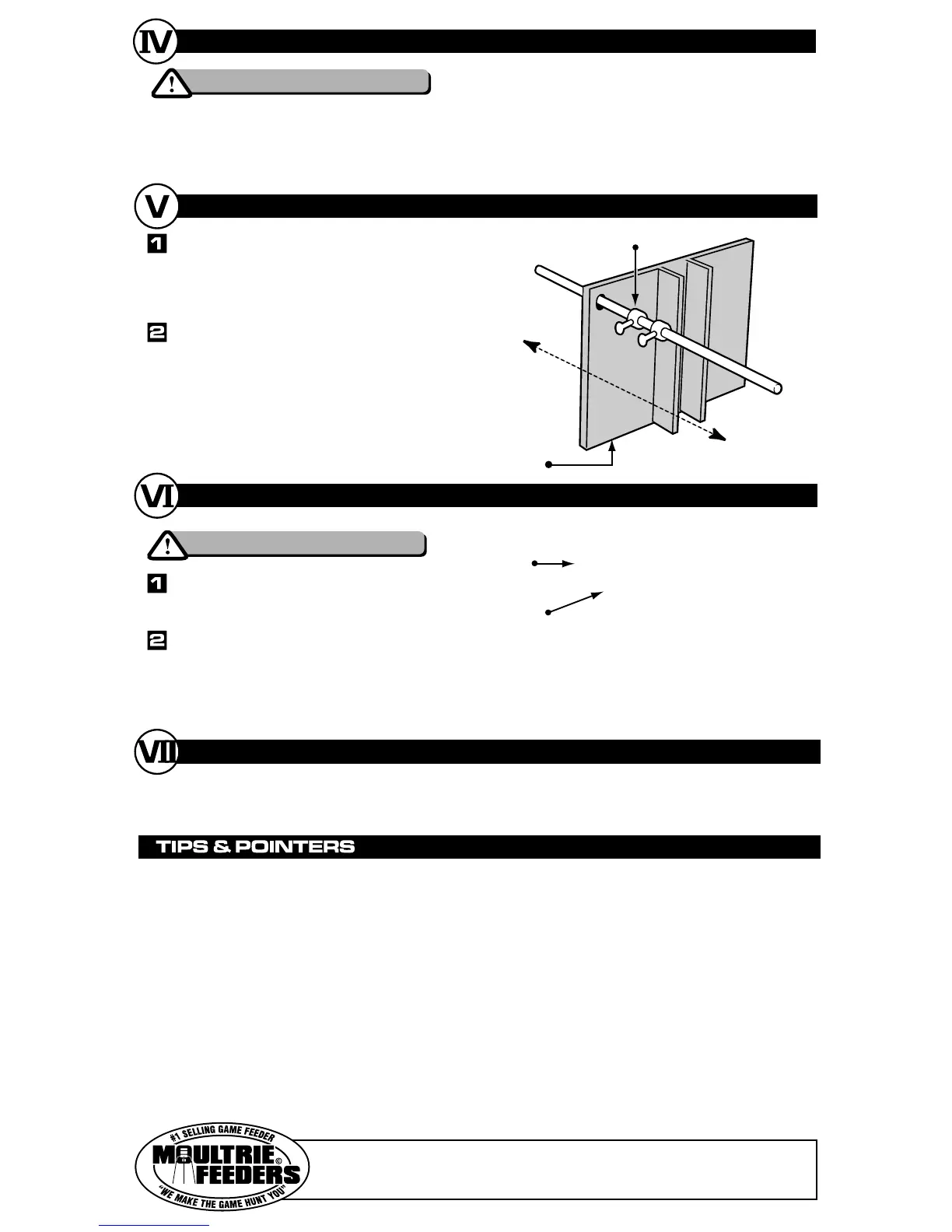 IV

V

1

2

VI

1

2

VII

TIPS & POINTERS

#1 SELLING GAME FEEDER
MOULTRIE FEEDERS ©
"WE MAKE THE GAME HUNT YOU"