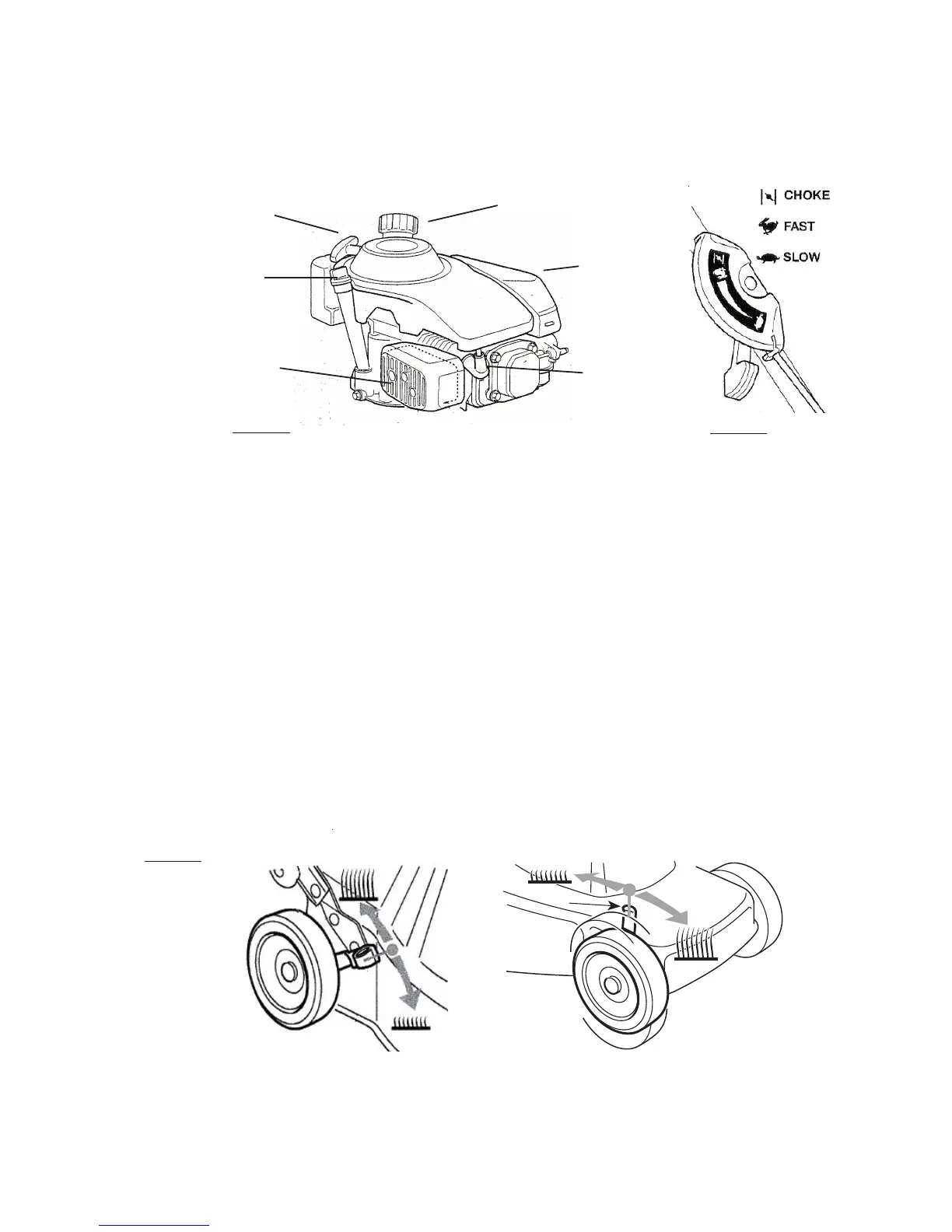 CHOKE
FAST
SLOW