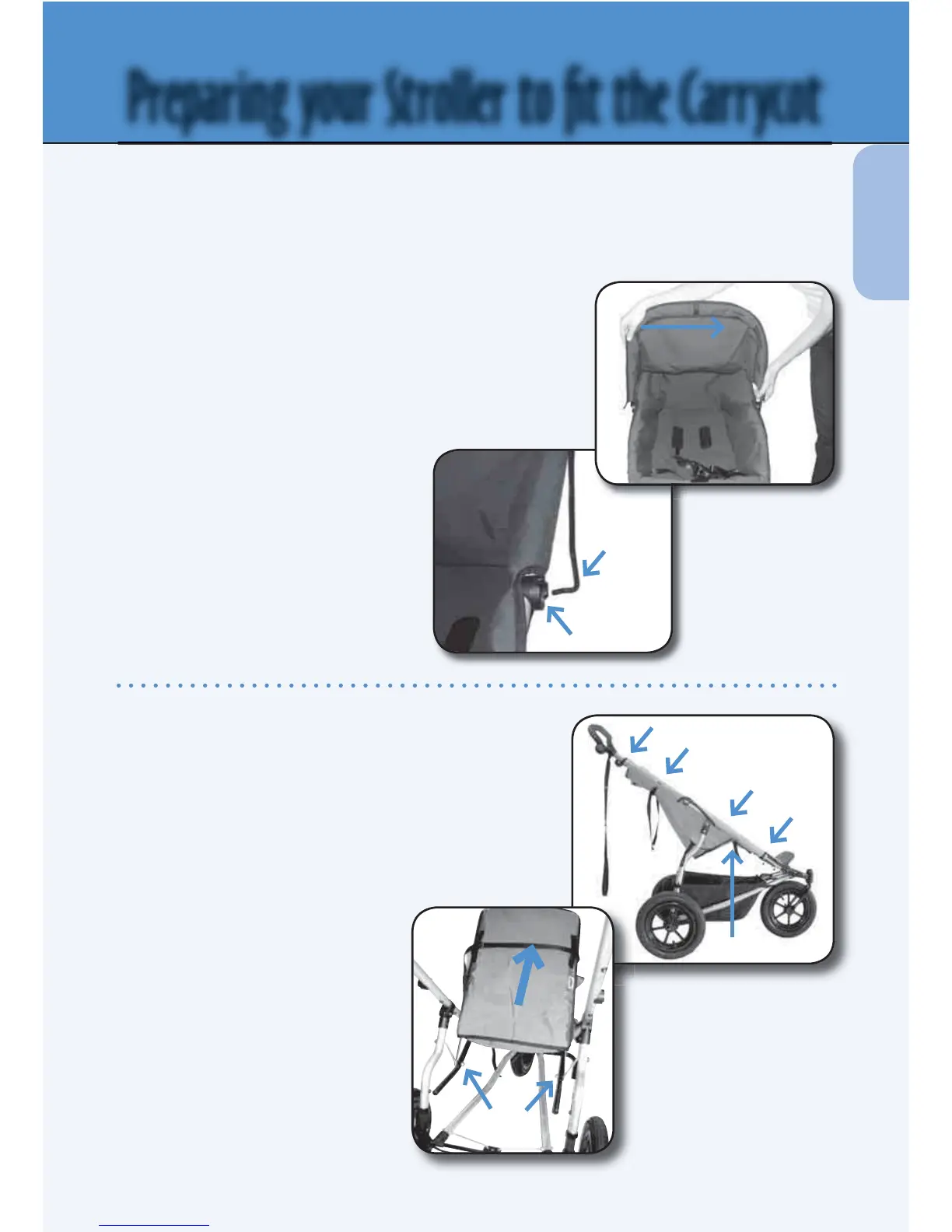 Preparing your Stroller to fit the Carrycot