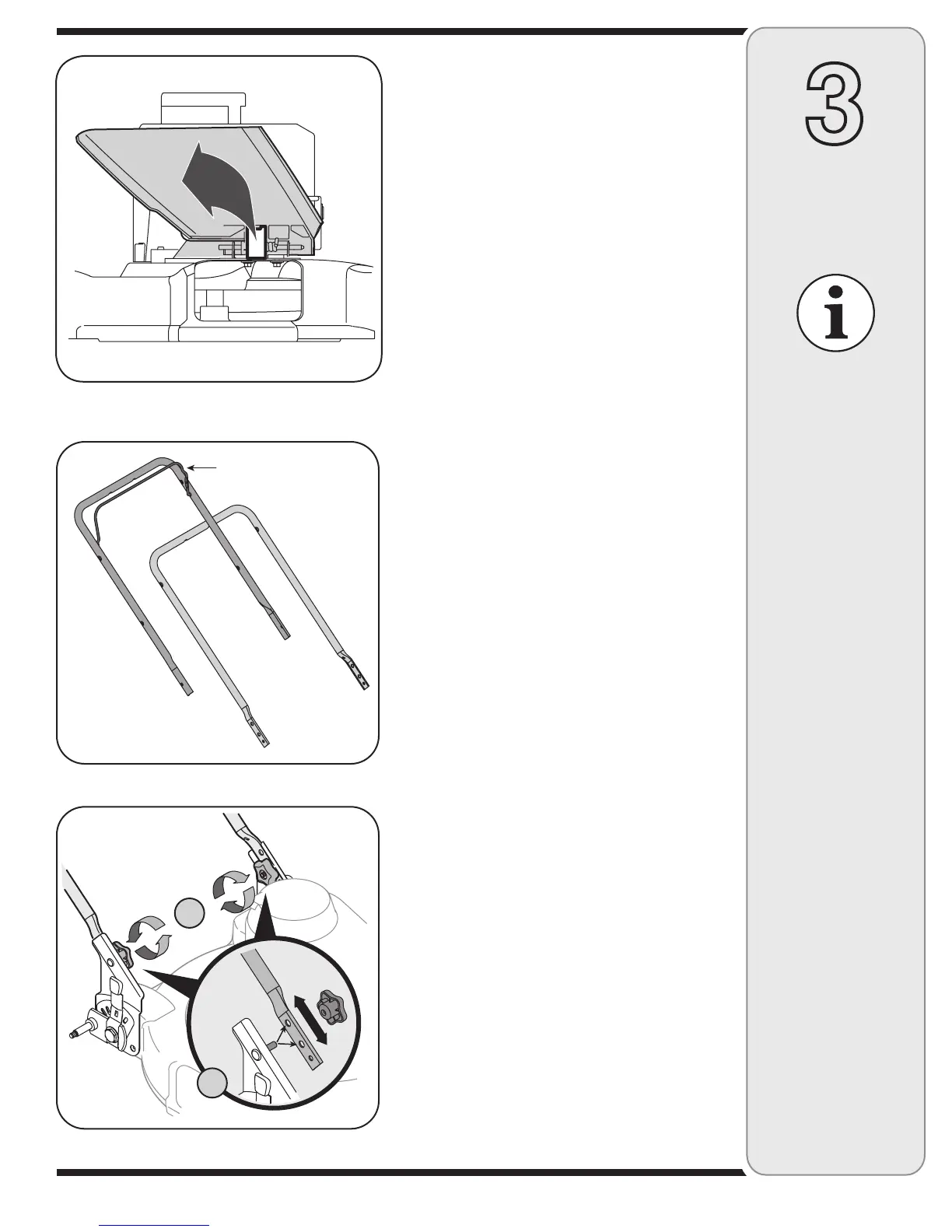 3

i