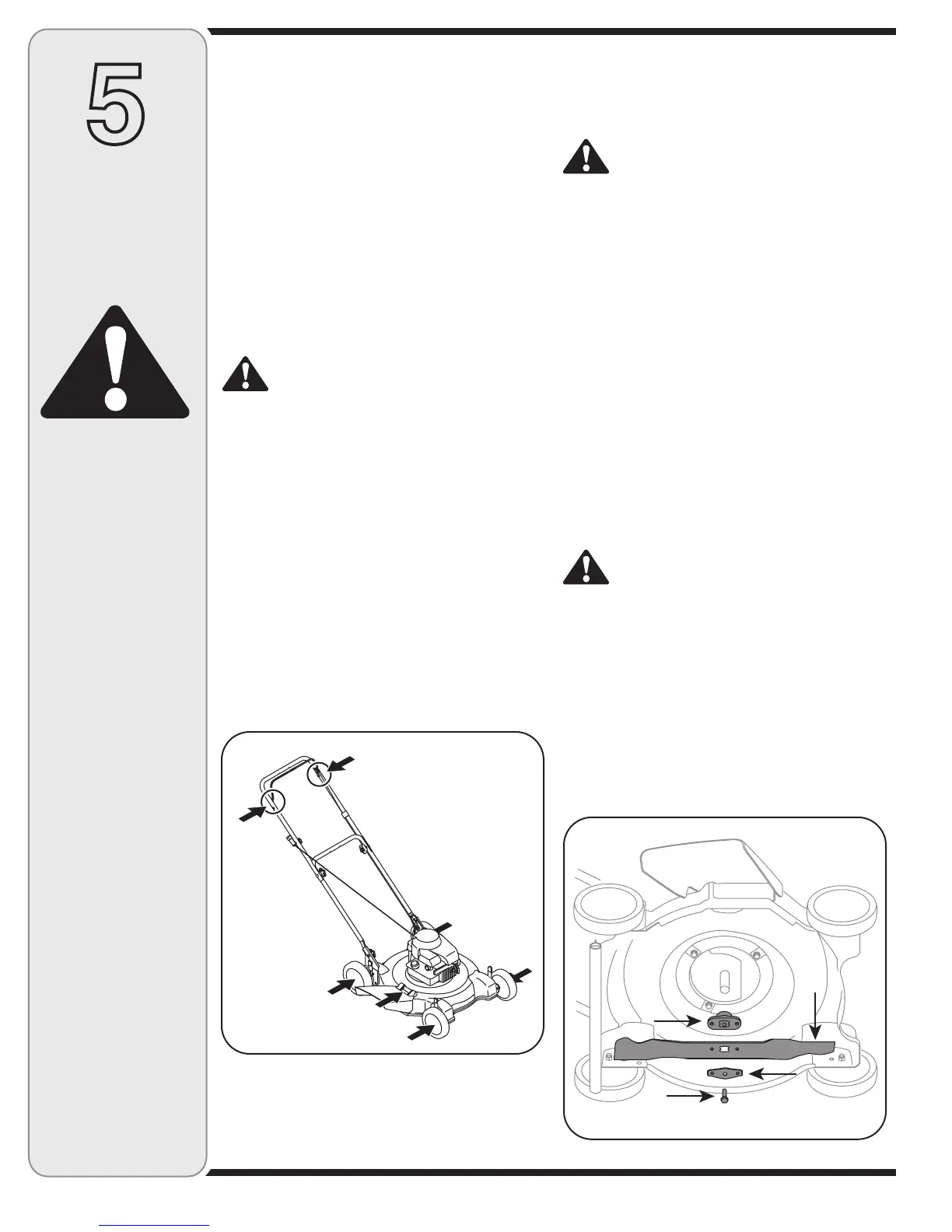 5