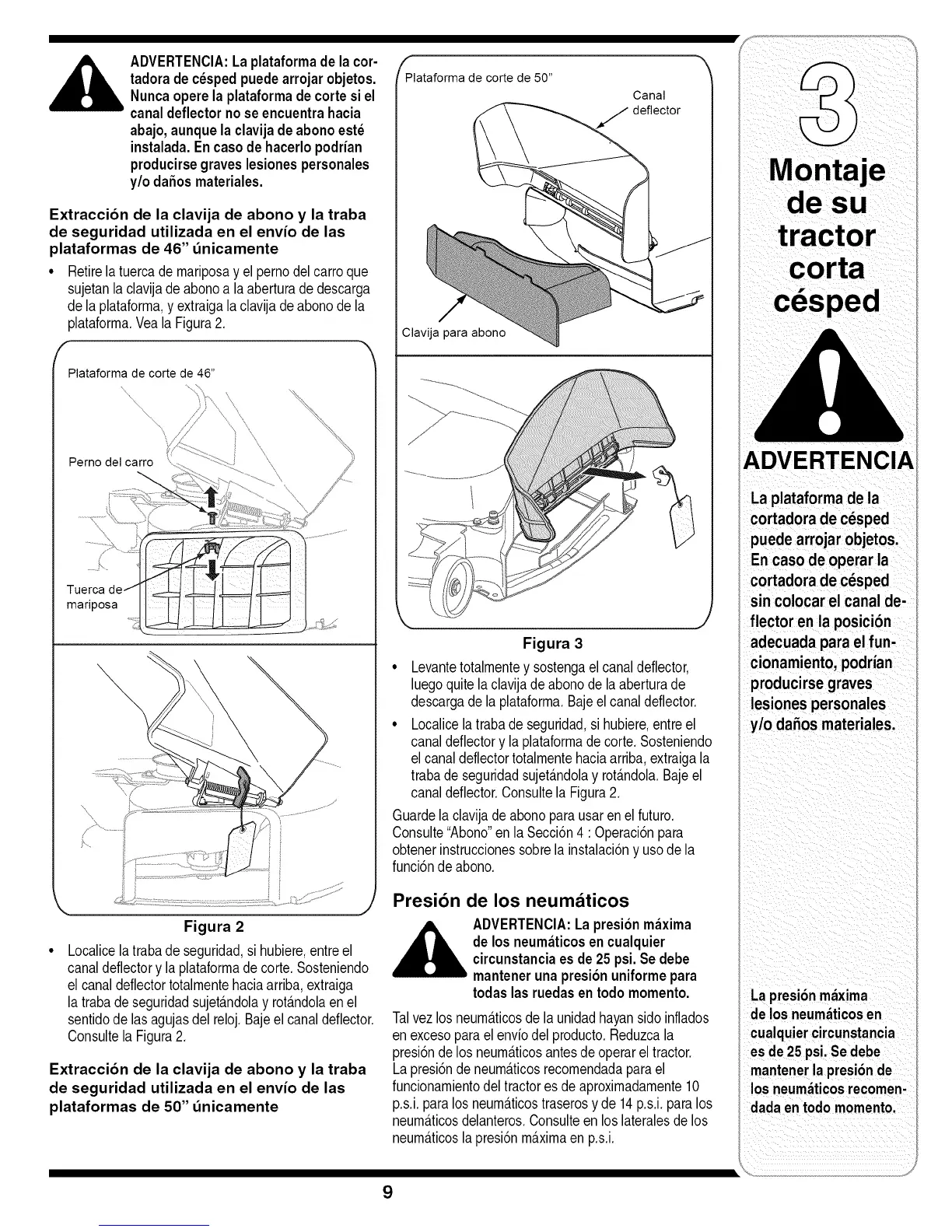 ADVERTENCIA: La plataforma de la cortadora de césped puede arrojar objetos. Nunca opere la plataforma de corte si el canal deflector no se encuentra hacia abajo, aunque la clavija de abono esté instalada. En caso de hacerlo podrían producirse graves lesiones personales y/o daños materiales.

Extracción de la clavija de abono y la traba de seguridad utilizada en el envío de las plataformas de 46" únicamente

• Retire la tuerca de mariposa y el perno del carro que sujetan la clavija de abono a la abertura de descarga de la plataforma, y extraiga la clavija de abono de la plataforma. Vea la Figura 2.

Plataforma de corte de 46"

Perno del carro

Tuerca de mariposa

Figura 2

• Localice la traba de seguridad, si hubiere, entre el canal deflector y la plataforma de corte. Sosteniendo el canal deflector totalmente hacia arriba, extraiga la traba de seguridad sujetándola y rotándola en el sentido de las agujas del reloj. Baje el canal deflector. Consulte la Figura 2.

Extracción de la clavija de abono y la traba de seguridad utilizada en el envío de las plataformas de 50" únicamente

Plataforma de corte de 50"

Canal deflector

Clavija para abono

Figura 3

• Levante totalmente y sostenga el canal deflector, luego quite la clavija de abono de la abertura de descarga de la plataforma. Baje el canal deflector.

• Localice la traba de seguridad, si hubiere, entre el canal deflector y la plataforma de corte. Sosteniendo el canal deflector totalmente hacia arriba, extraiga la traba de seguridad sujetándola y rotándola. Baje el canal deflector. Consulte la Figura 2.

Guarde la clavija de abono para usar en el futuro. Consulte "Abono" en la Sección 4 : Operación para obtener instrucciones sobre la instalación y uso de la función de abono.

Presión de los neumáticos

ADVERTENCIA: La presión máxima de los neumáticos en cualquier circunstancia es de 25 psi. Se debe mantener una presión uniforme para todas las ruedas en todo momento.

Tal vez los neumáticos de la unidad hayan sido inflados en exceso para el envío del producto. Reduzca la presión de los neumáticos antes de operar el tractor. La presión de neumáticos recomendada para el funcionamiento del tractor es de aproximadamente 10 p.s.i. para los neumáticos traseros y de 14 p.s.i. para los neumáticos delanteros. Consulte en los laterales de los neumáticos la presión máxima en p.s.i.

3

Montaje de su tractor corta césped

ADVERTENCIA

La plataforma de la cortadora de césped puede arrojar objetos. En caso de operar la cortadora de césped sin colocar el canal deflector en la posición adecuada para el funcionamiento, podrían producirse graves lesiones personales y/o daños materiales.

La presión máxima de los neumáticos en cualquier circunstancia es de 25 psi. Se debe mantener la presión de los neumáticos recomendada en todo momento.

9