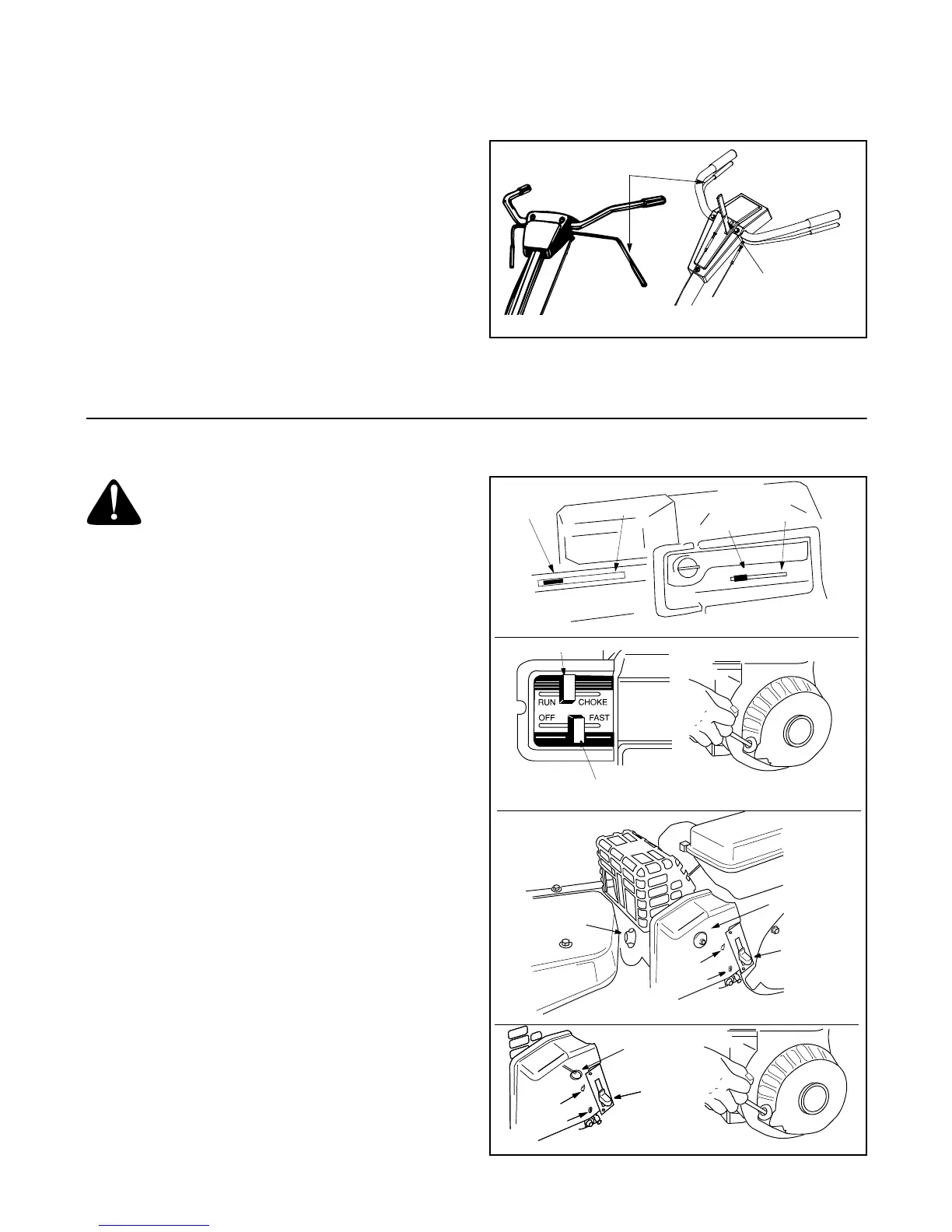 RUN CHOKE
OFF FAST