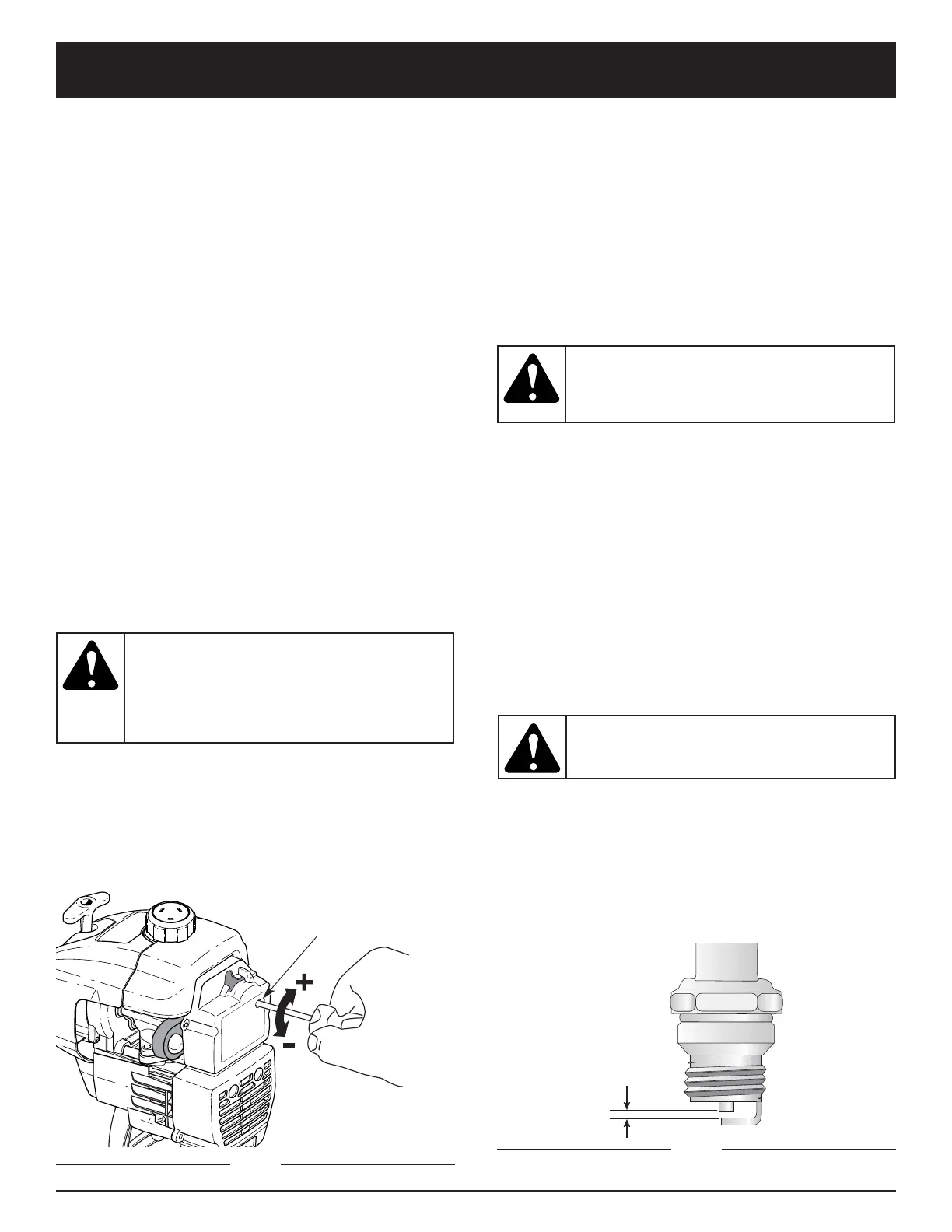 +
-