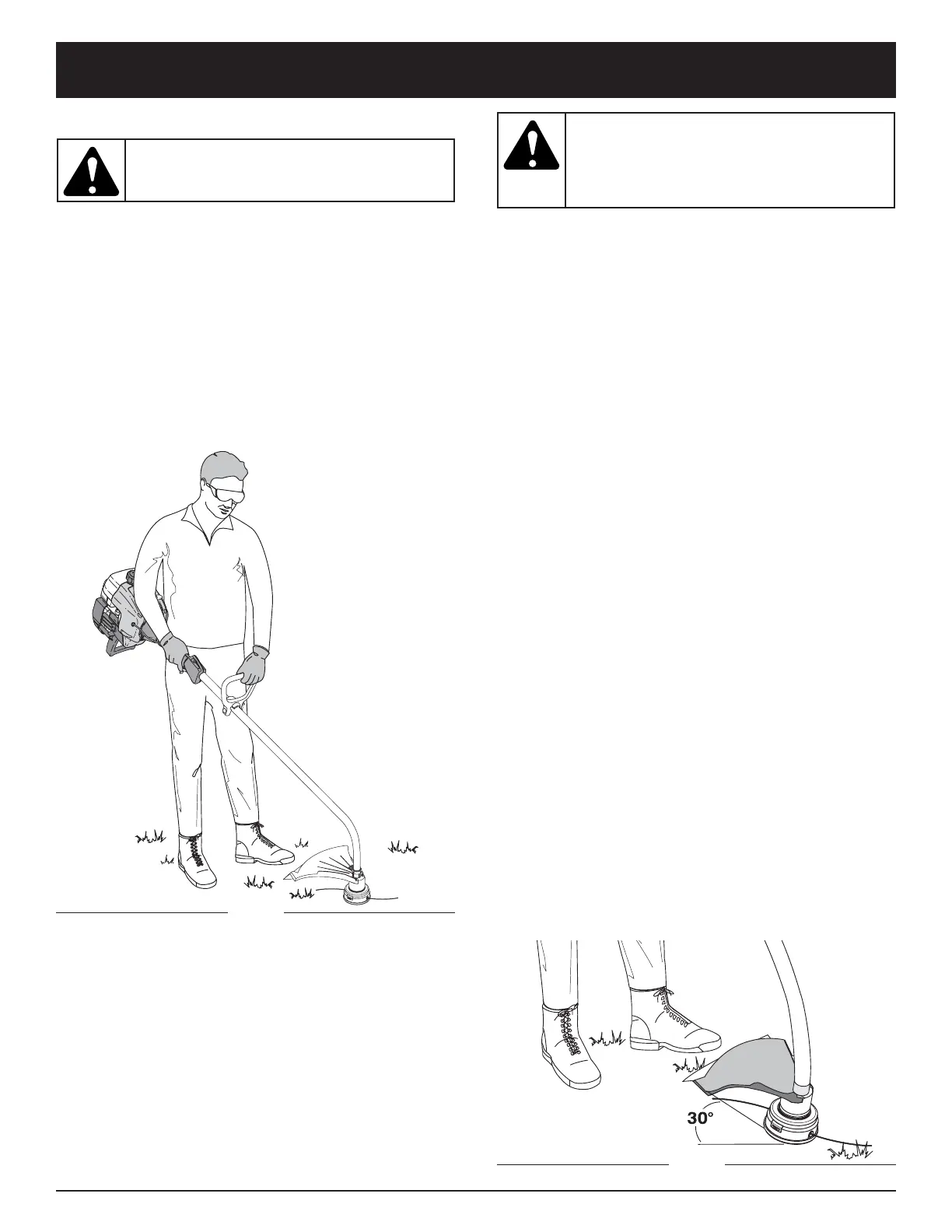 30°