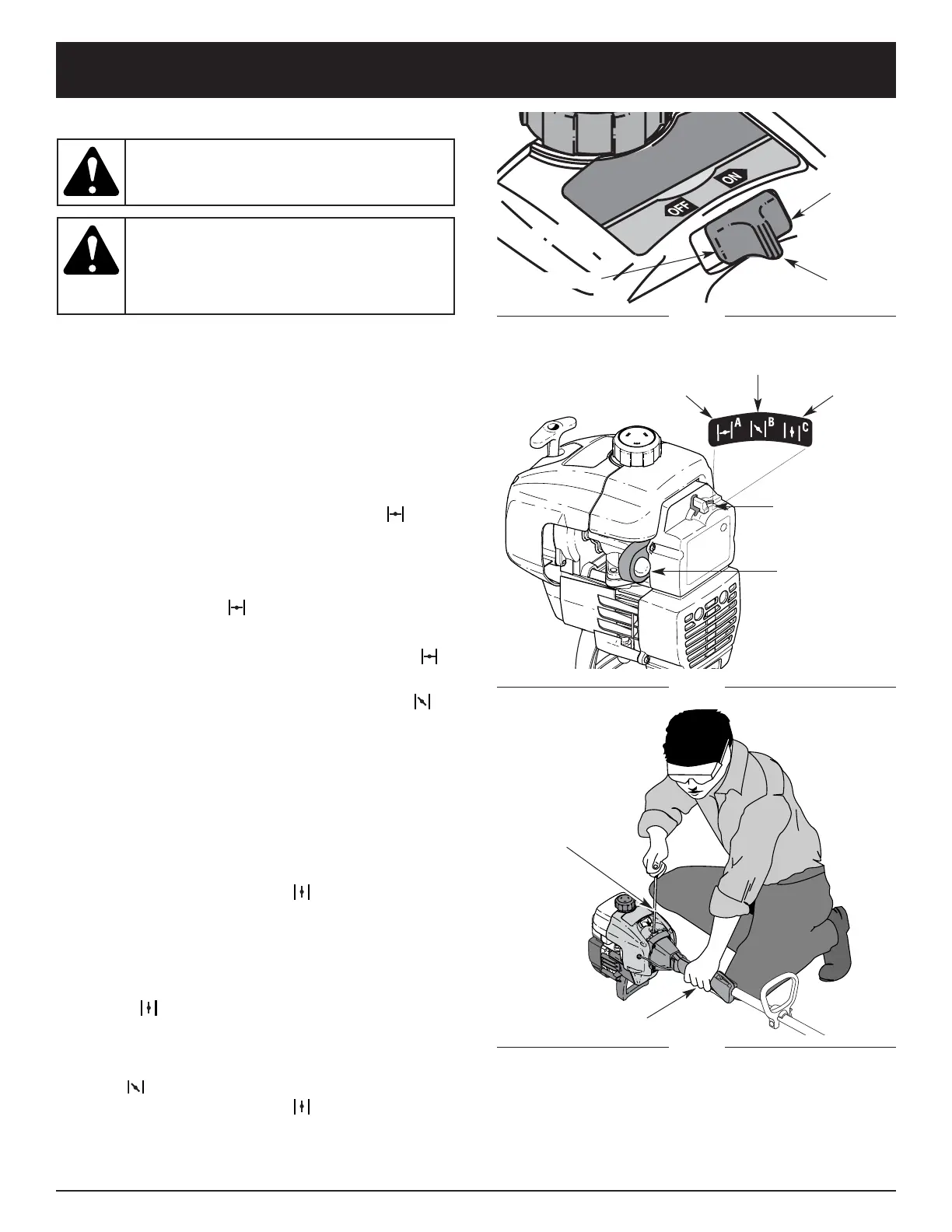 OFF

ON

A

B

C