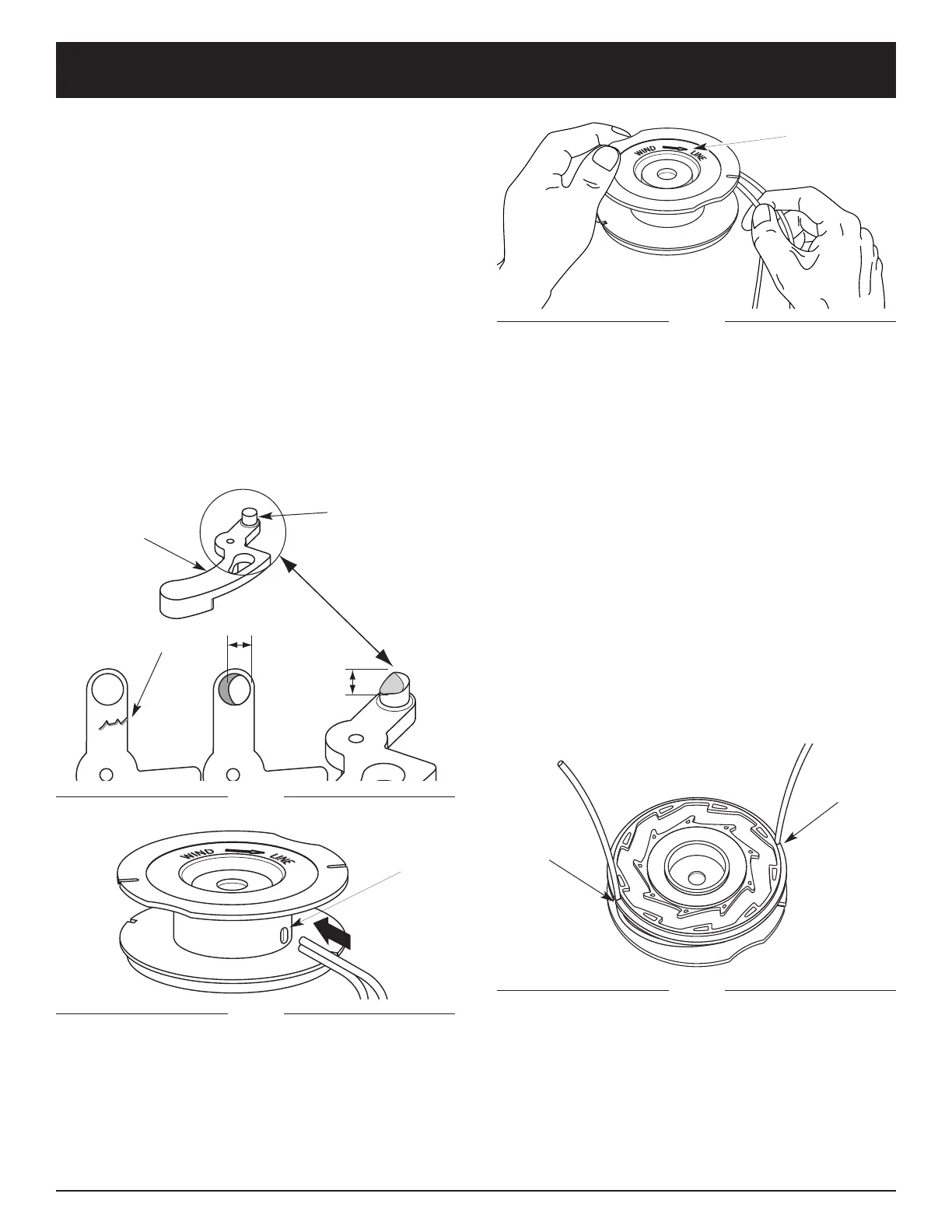 WIND LINE

WIND LINE