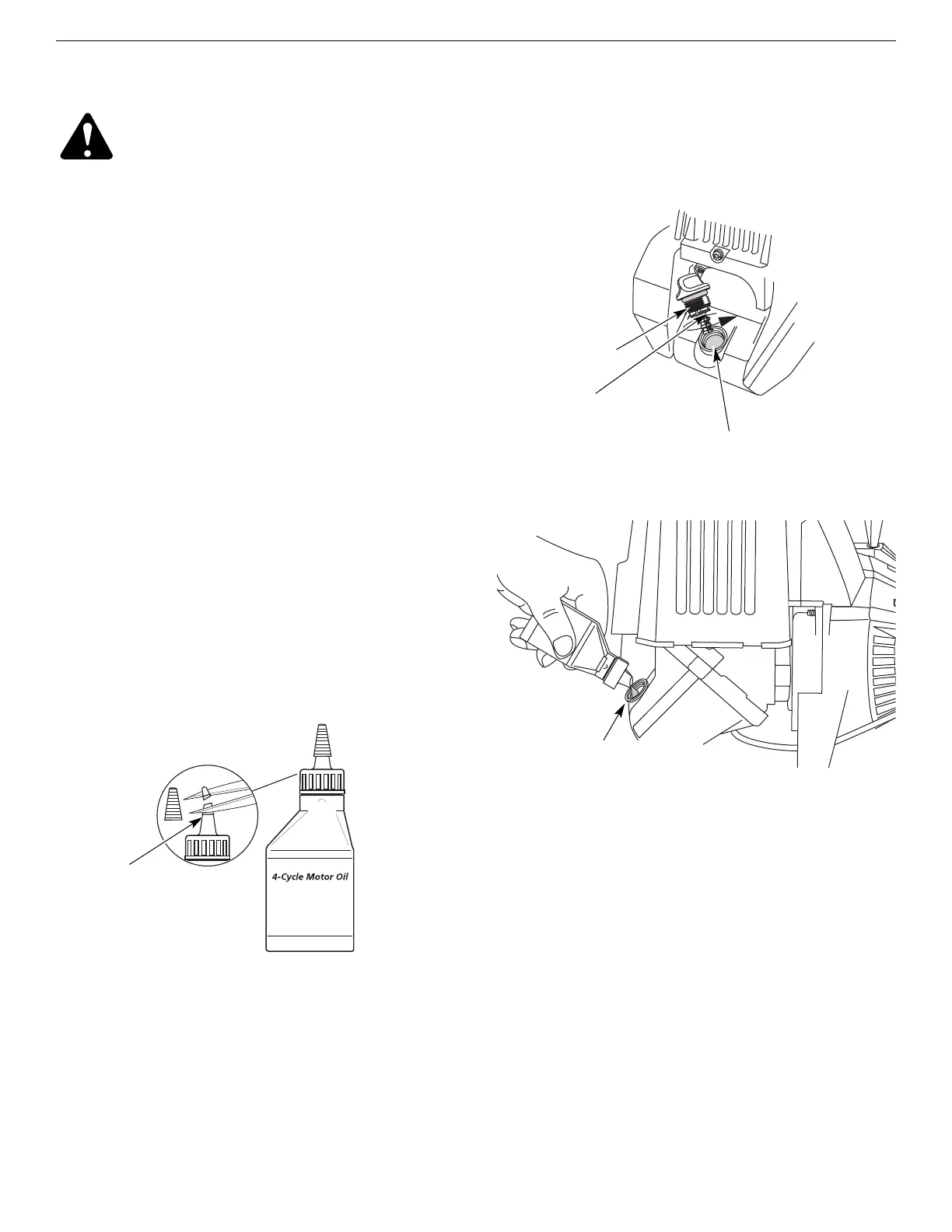 4-Cycle Motor Oil