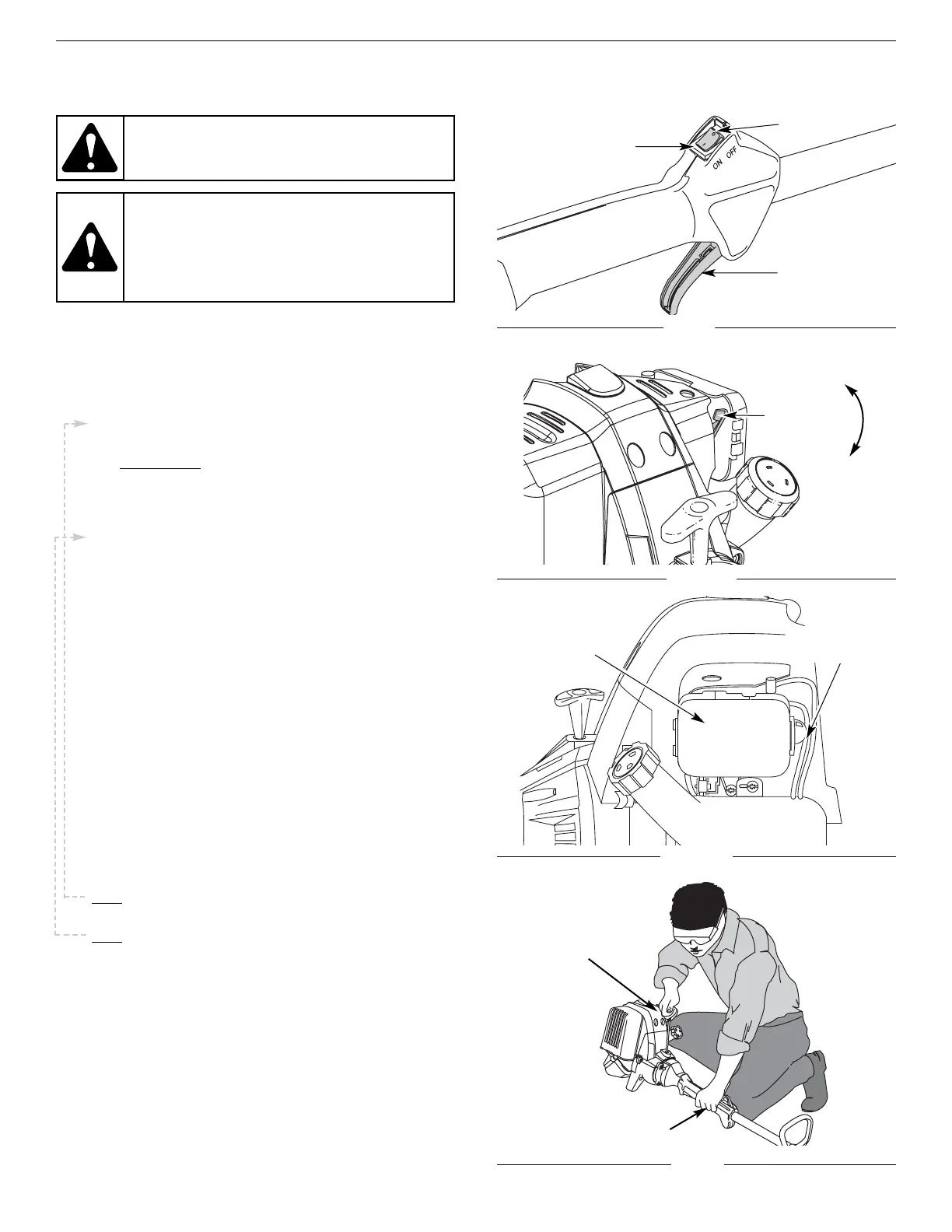 ON OFF