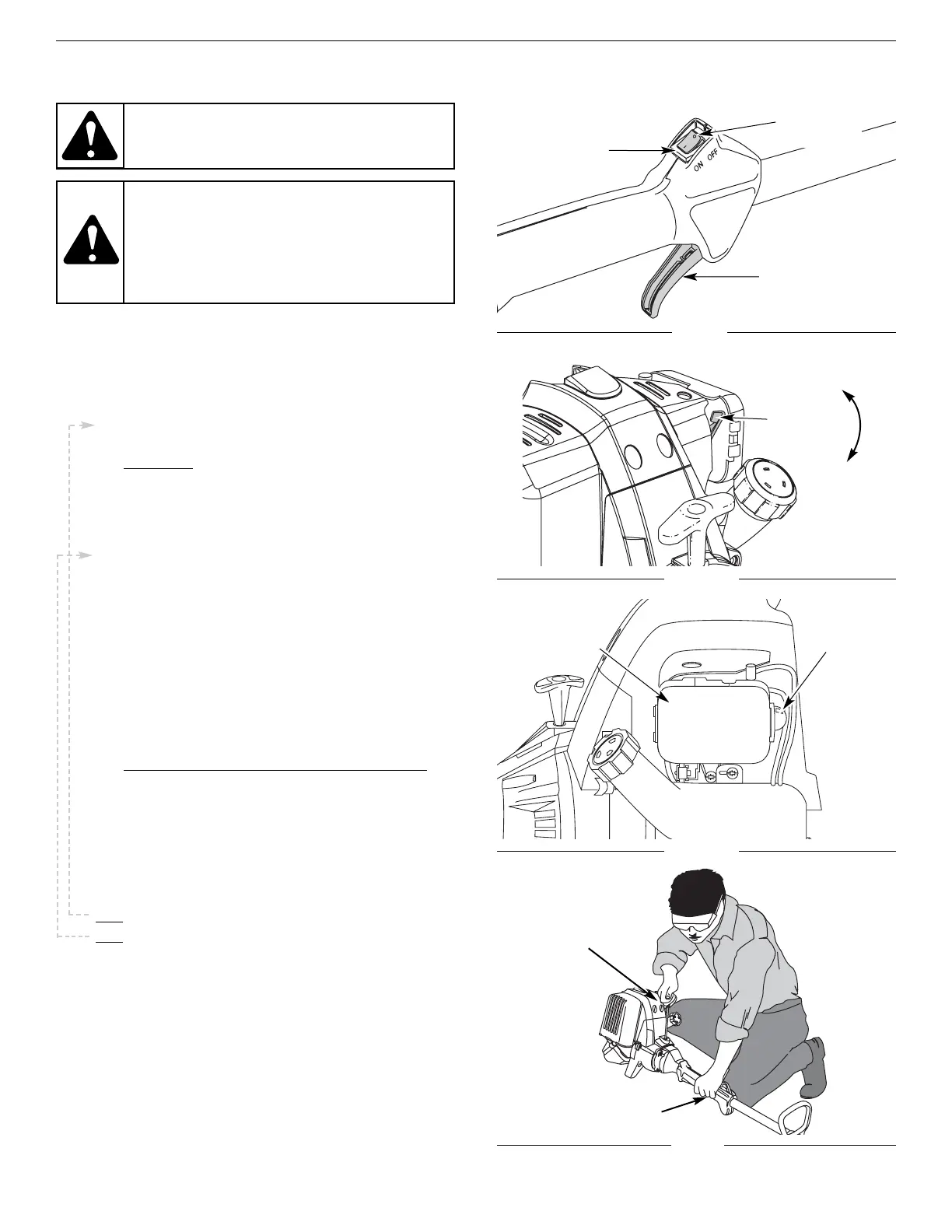 ON OFF