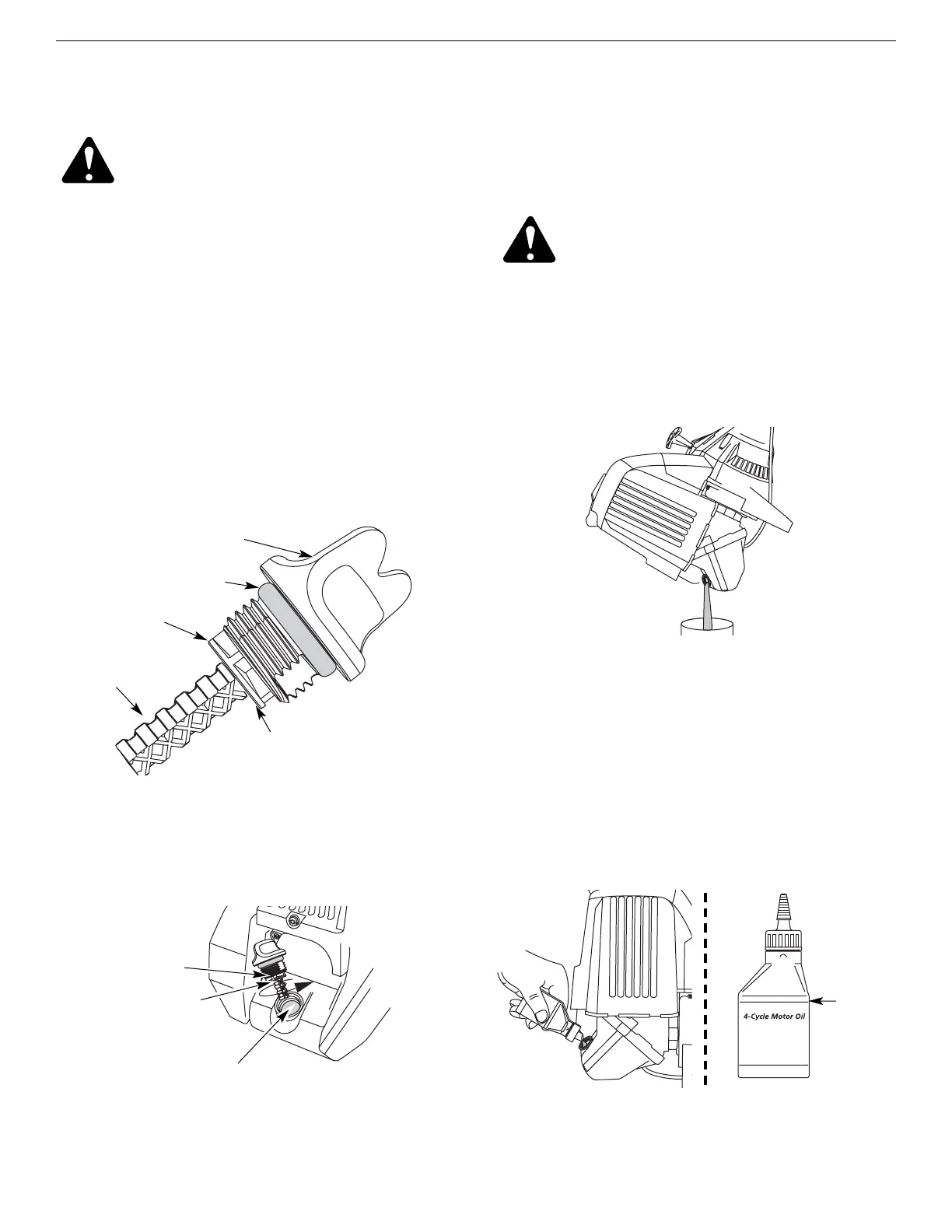 4-Cycle Motor Oil