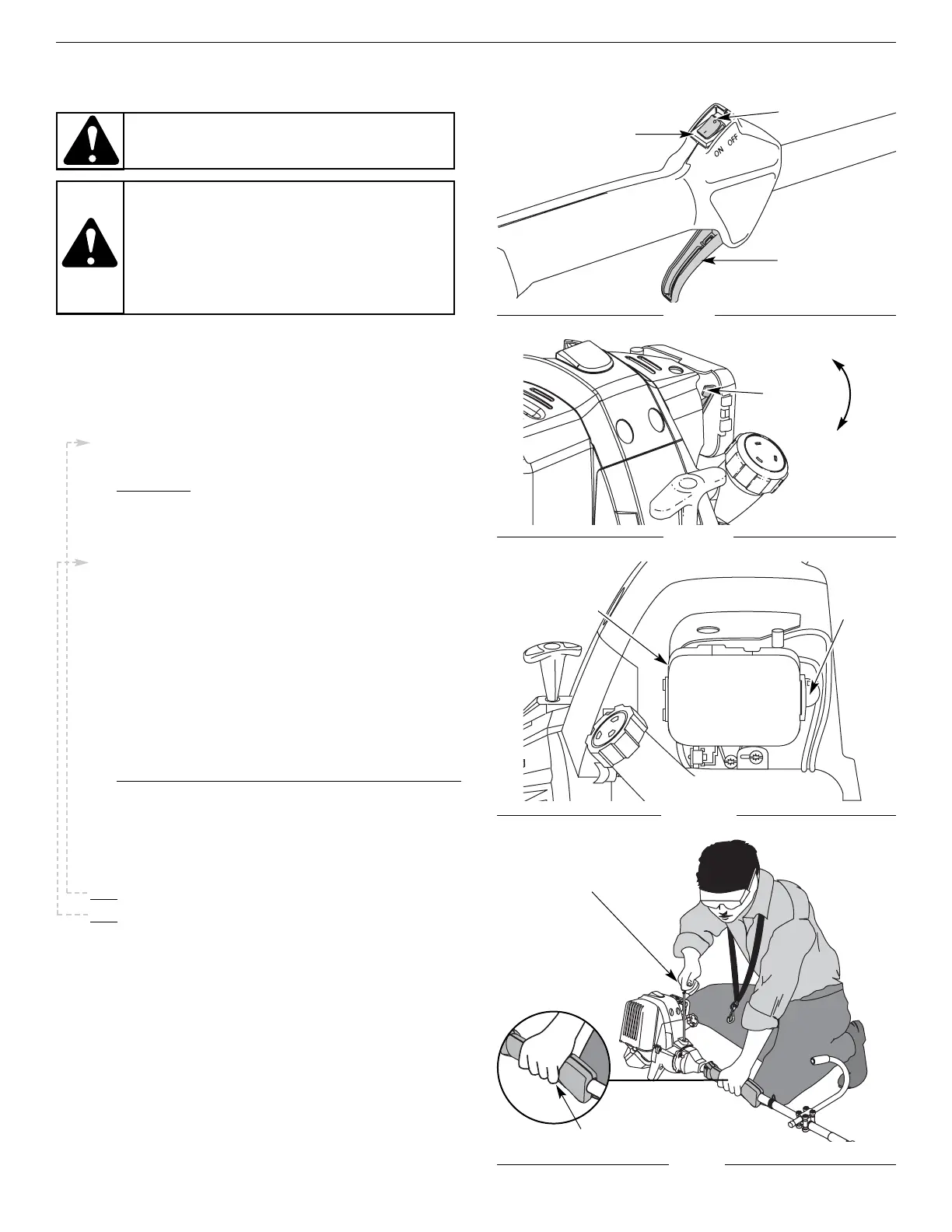 ON OFF