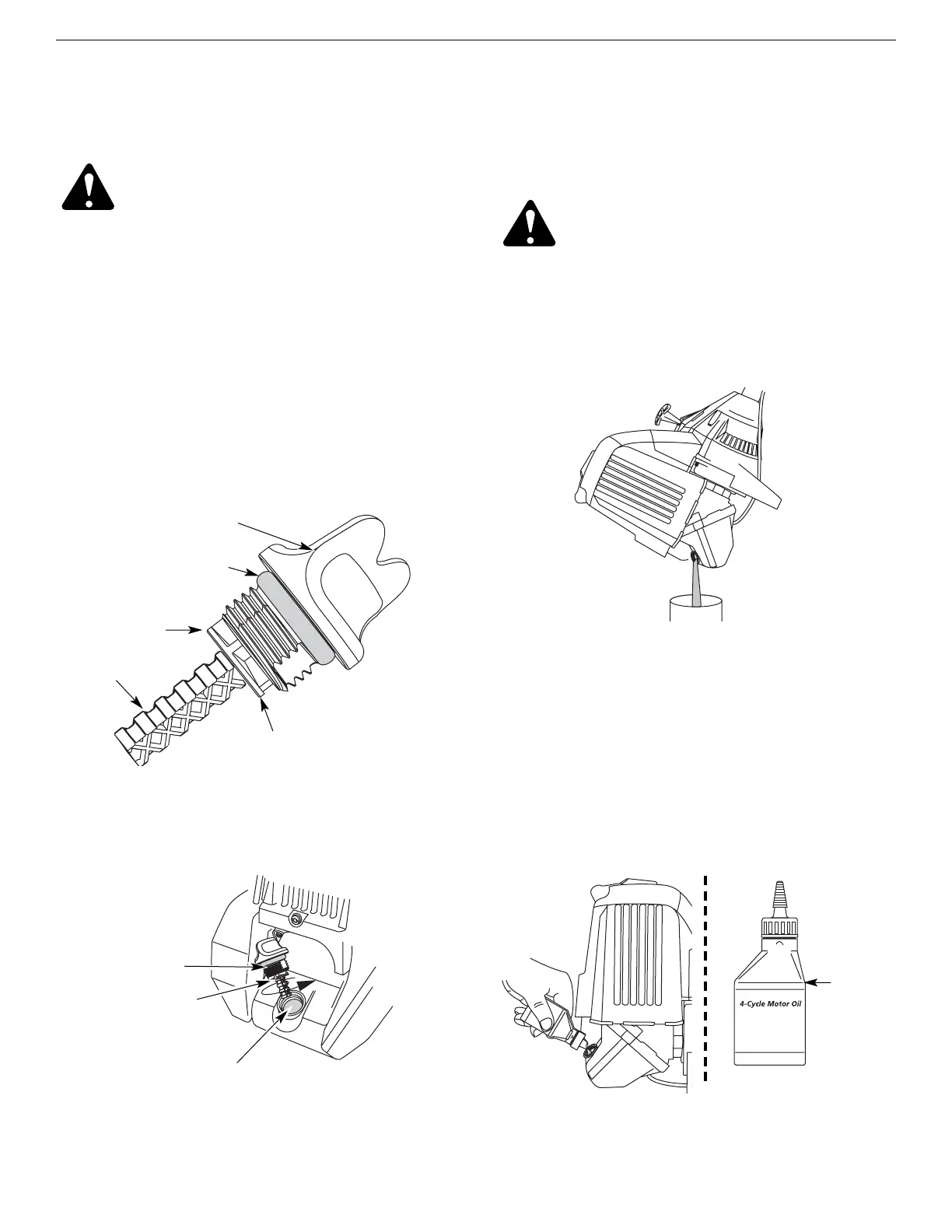 4-Cycle Motor Oil