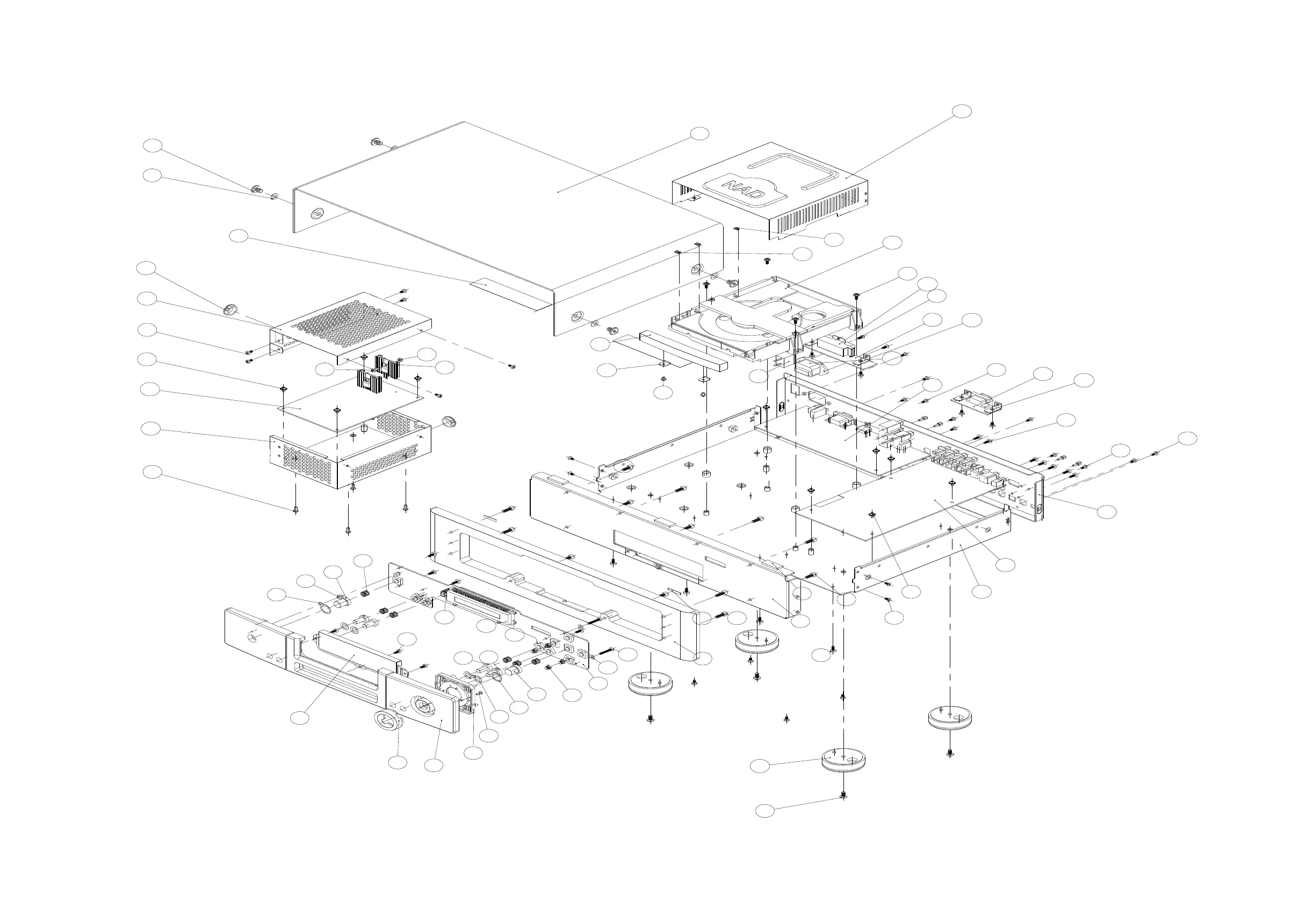 NAD