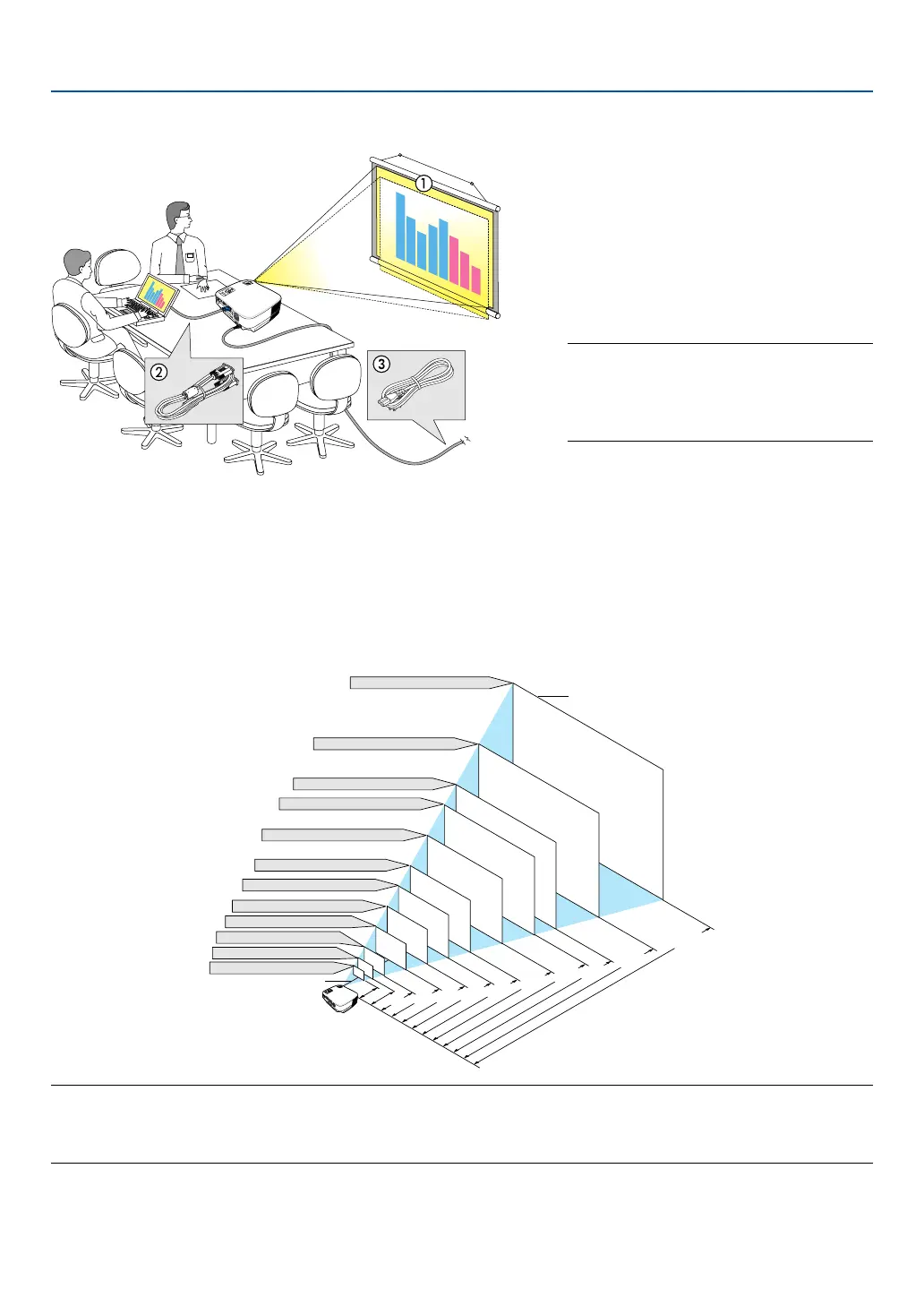 ①

②

③