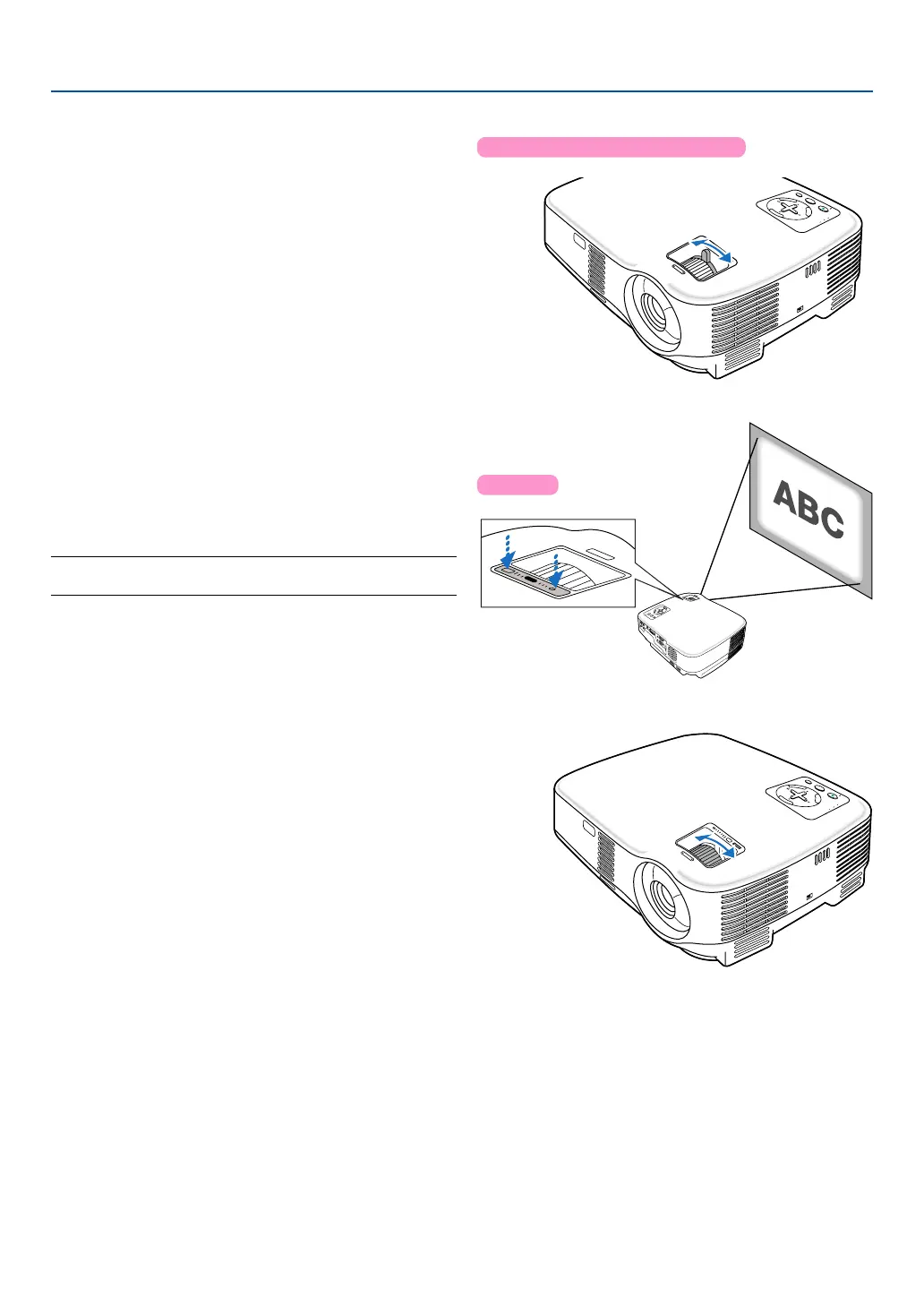 ABC