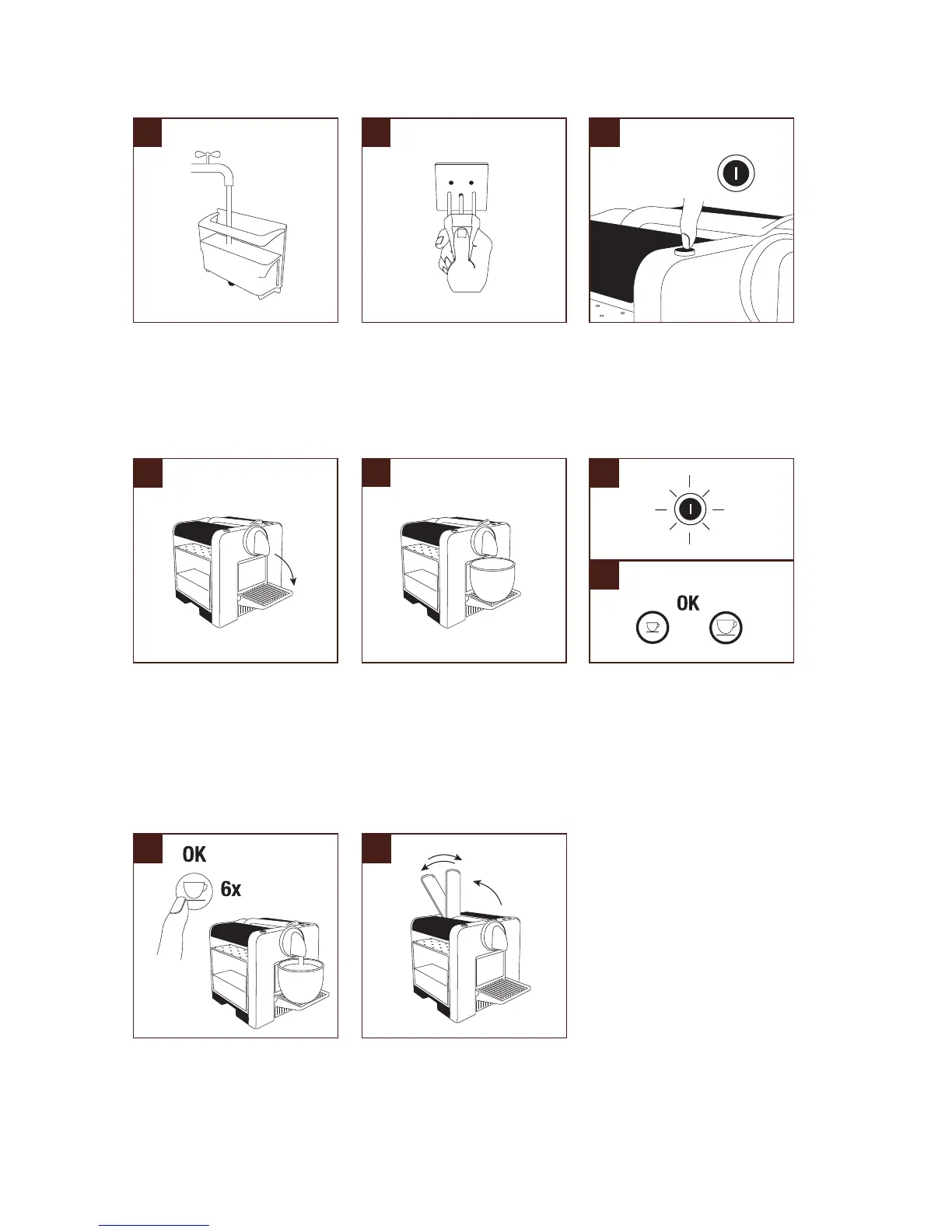 OK

OK

6x