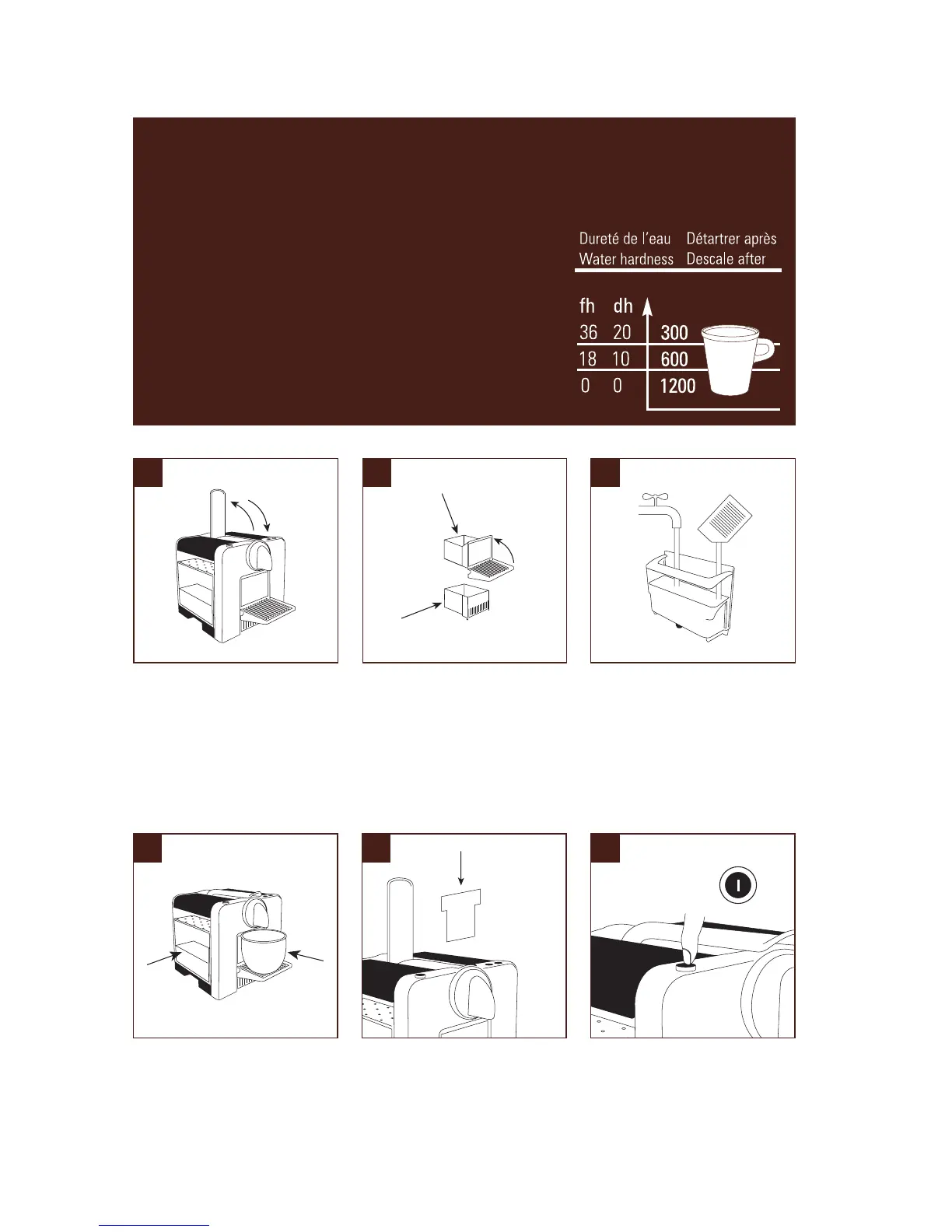 Dureté de l'eau Détartrer après
Water hardness Descale after

| fh | dh | |
|---|---|---|
| 36 | 20 | 300 |
| 18 | 10 | 600 |
| 0 | 0 | 1200 |

I