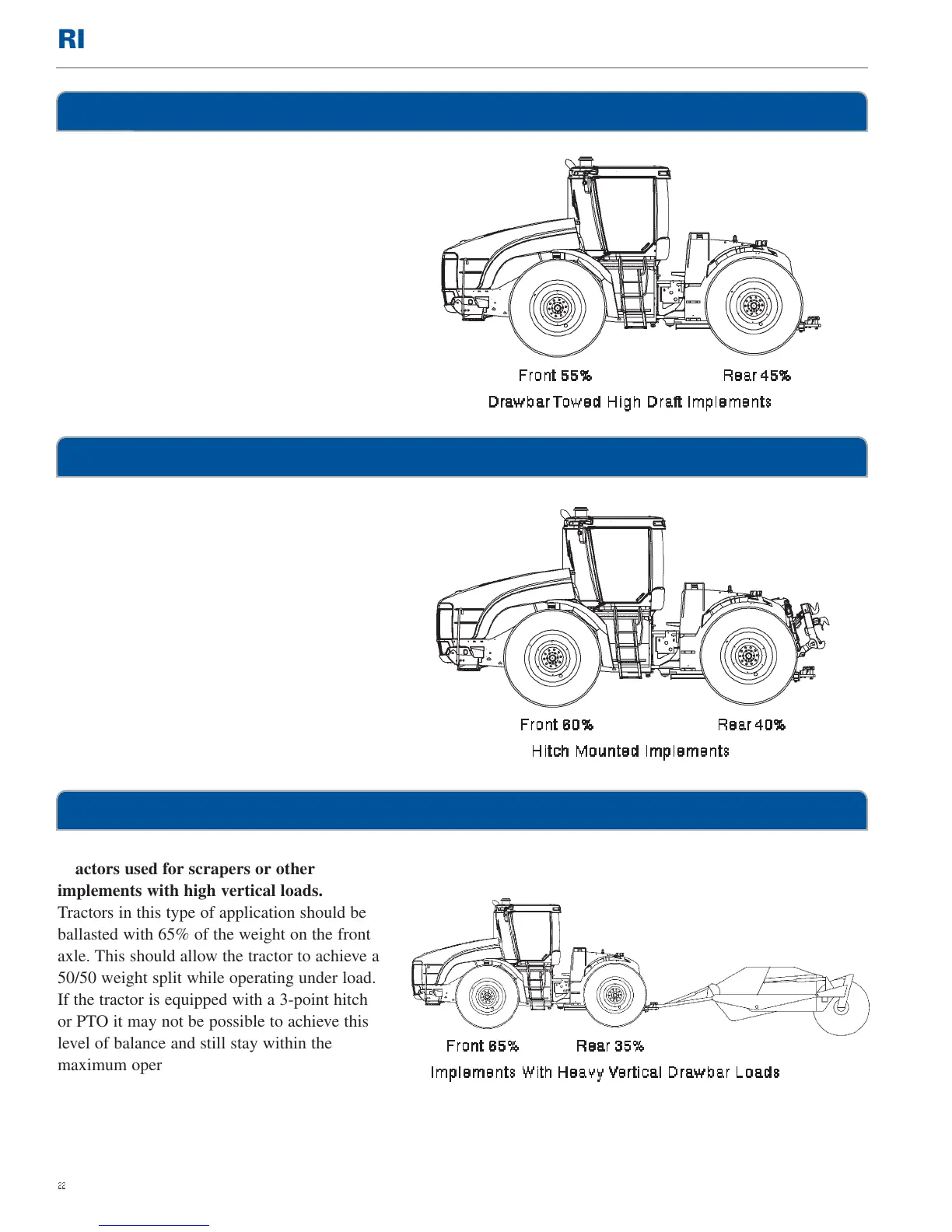 RI

Front 55% Rear 45%
Drawbar Towed High Draft Implements

Front 60% Rear 40%
Hitch Mounted Implements

actors used for scrapers or other implements with high vertical loads. Tractors in this type of application should be ballasted with 65% of the weight on the front axle. This should allow the tractor to achieve a 50/50 weight split while operating under load. If the tractor is equipped with a 3-point hitch or PTO it may not be possible to achieve this level of balance and still stay within the maximum oper

Front 65% Rear 35%
Implements With Heavy Vertical Drawbar Loads

22