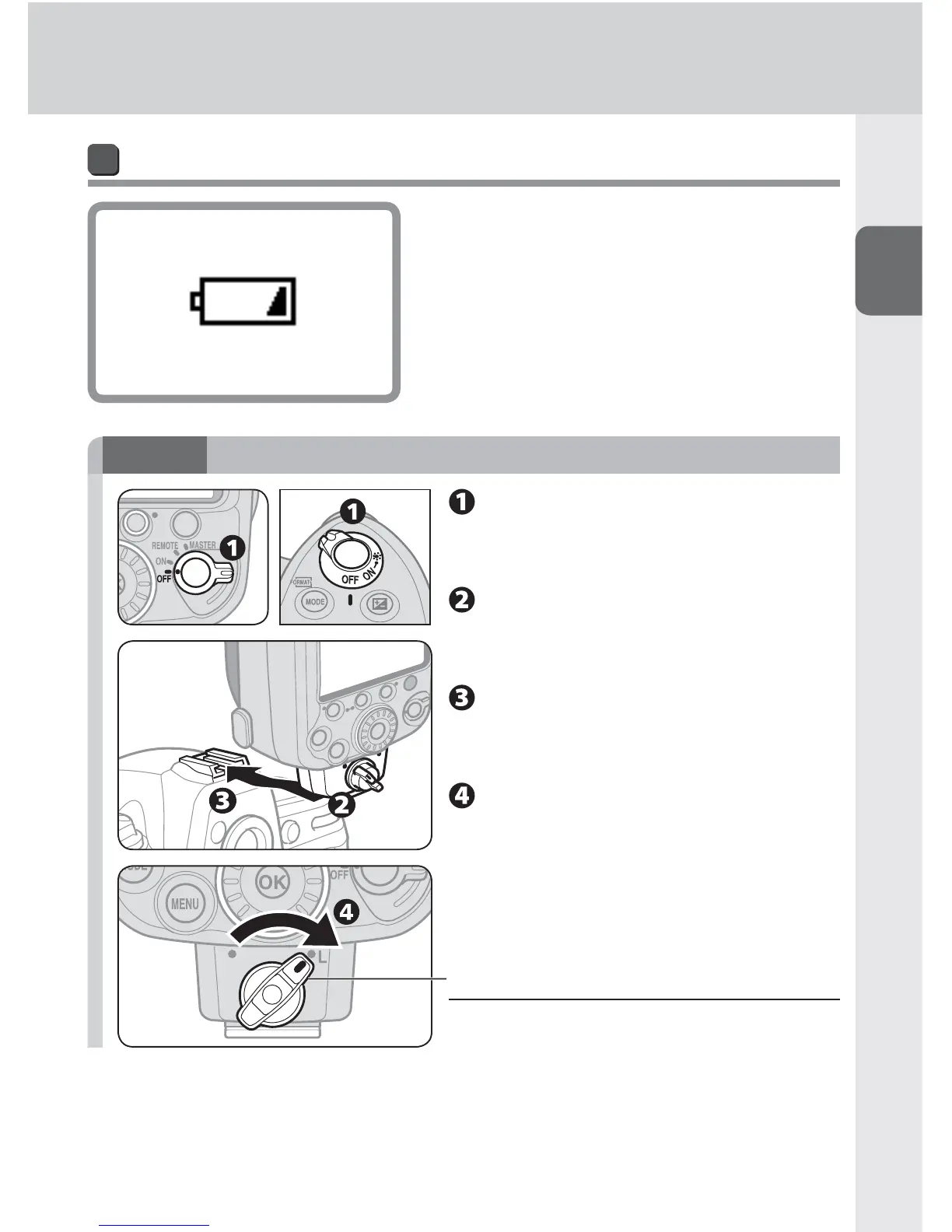 REMOTE MASTER
ON
OFF
1

1
OFF ON
FORMAT
MODE

1

2

3

4

3
2

MENU
OK
OFF
4
L