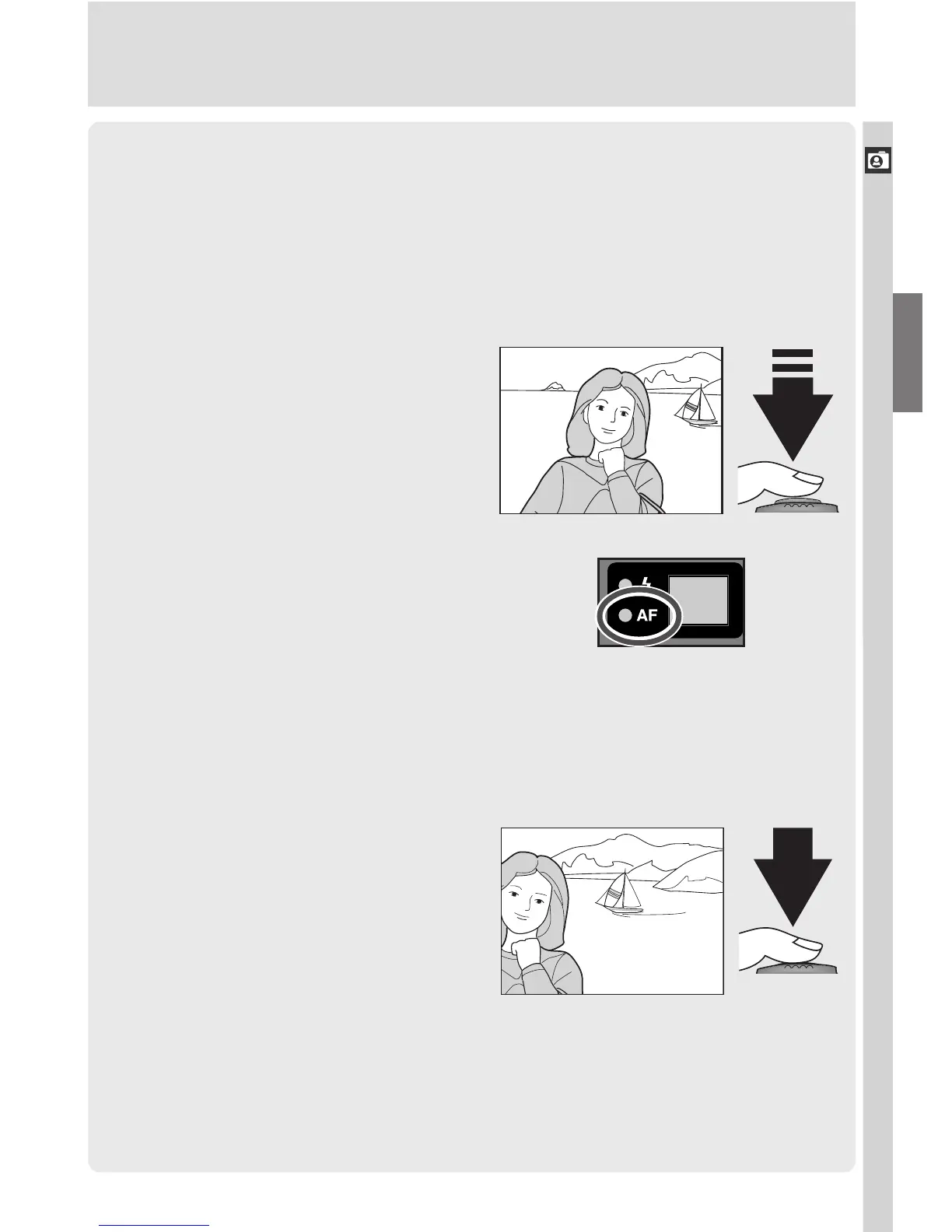 AF