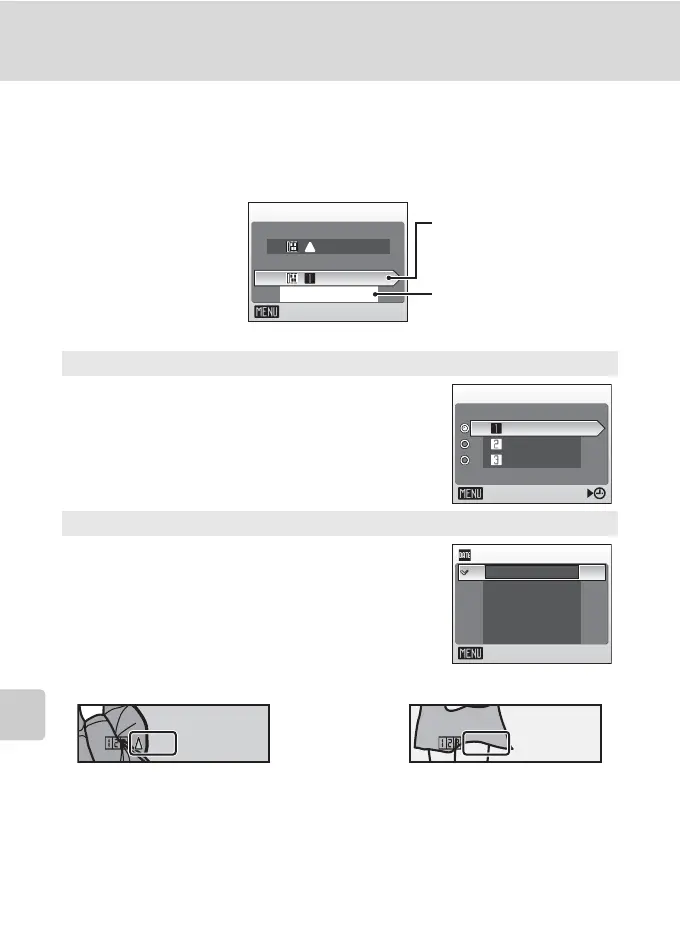 MENU

1
2
3
MENU

DATE
MENU

123

123