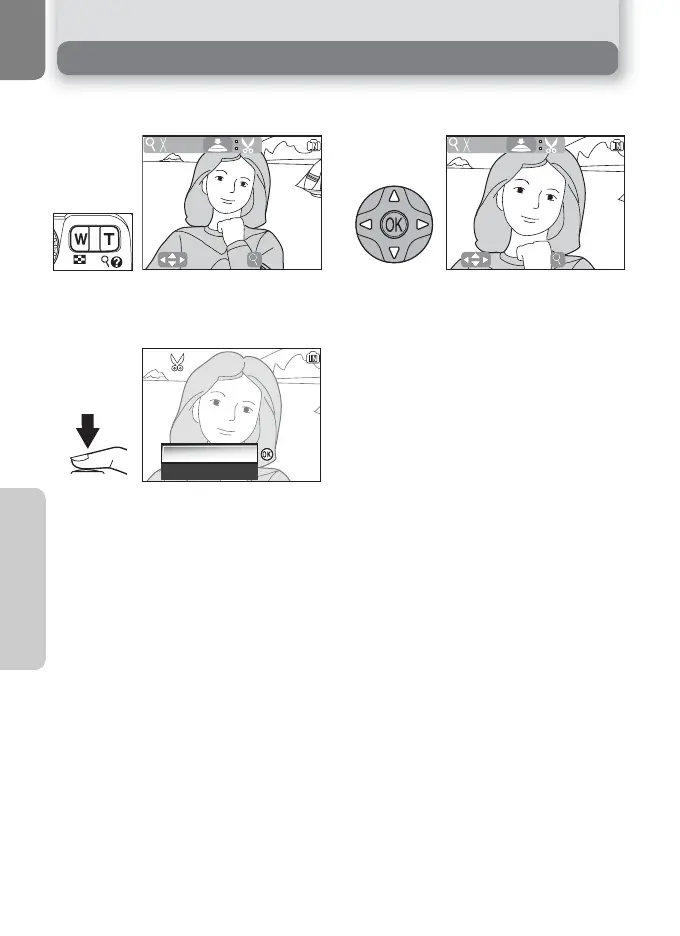 W
T
OK
OK